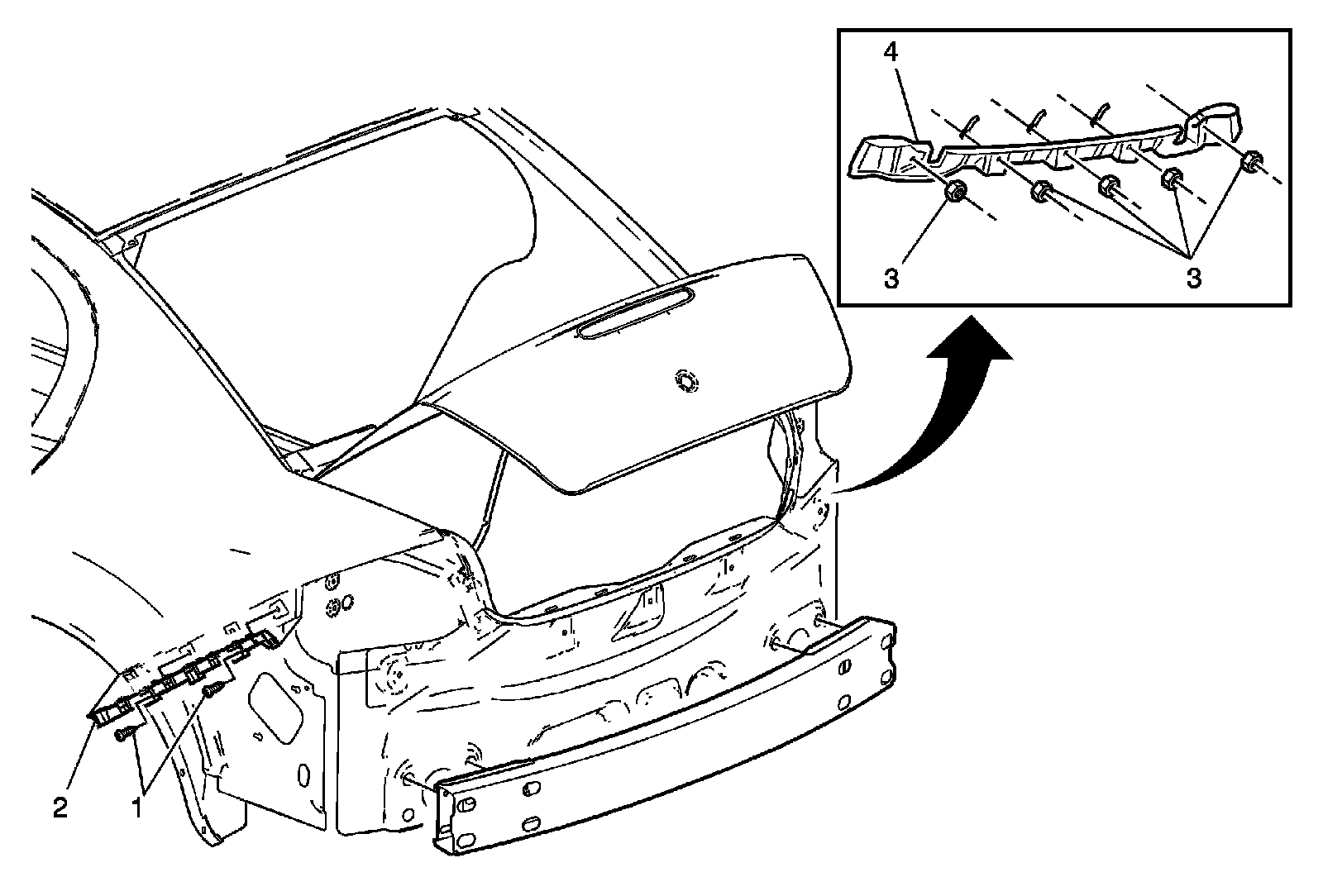 4
3
3
2
1