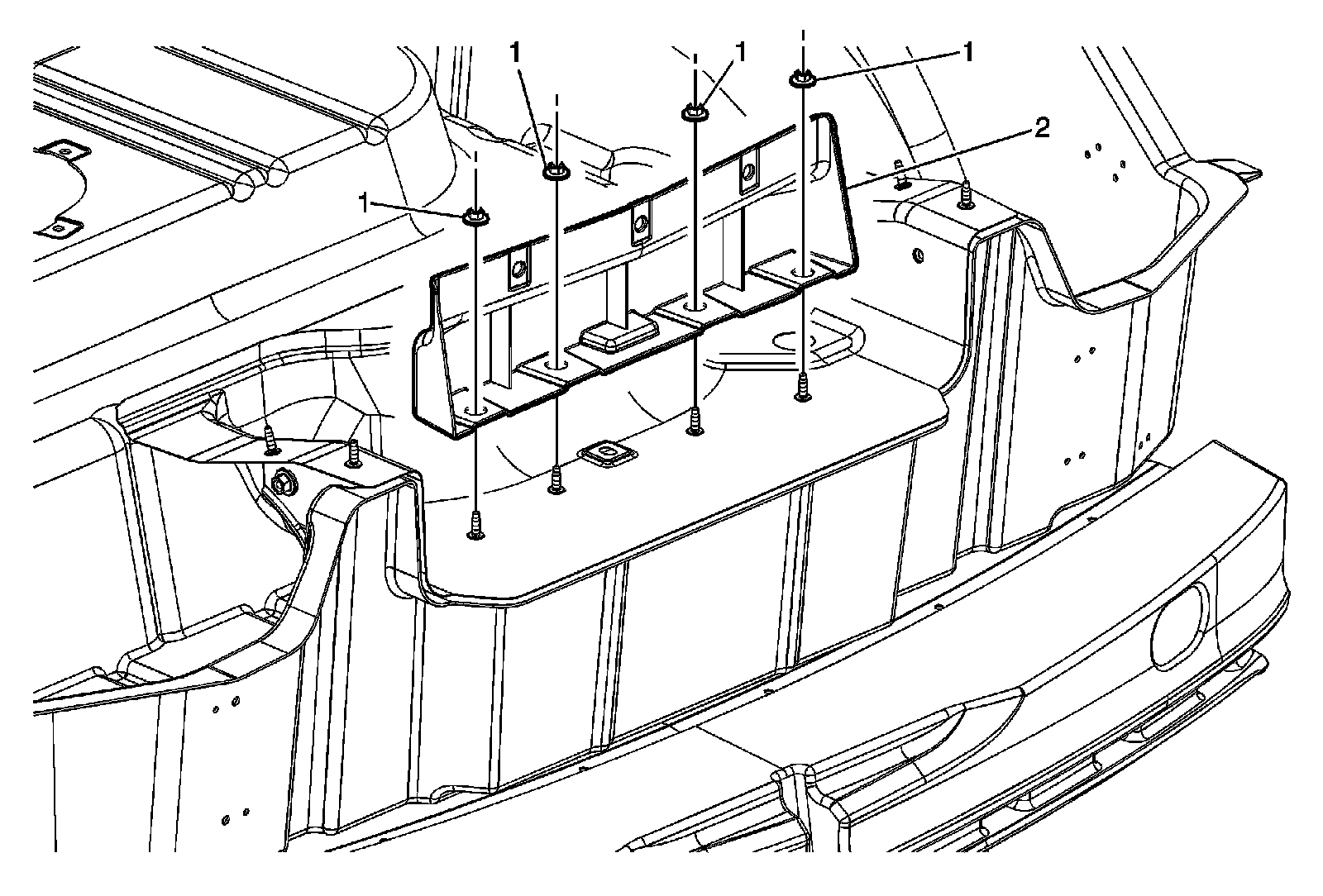 1
1
1
2
1