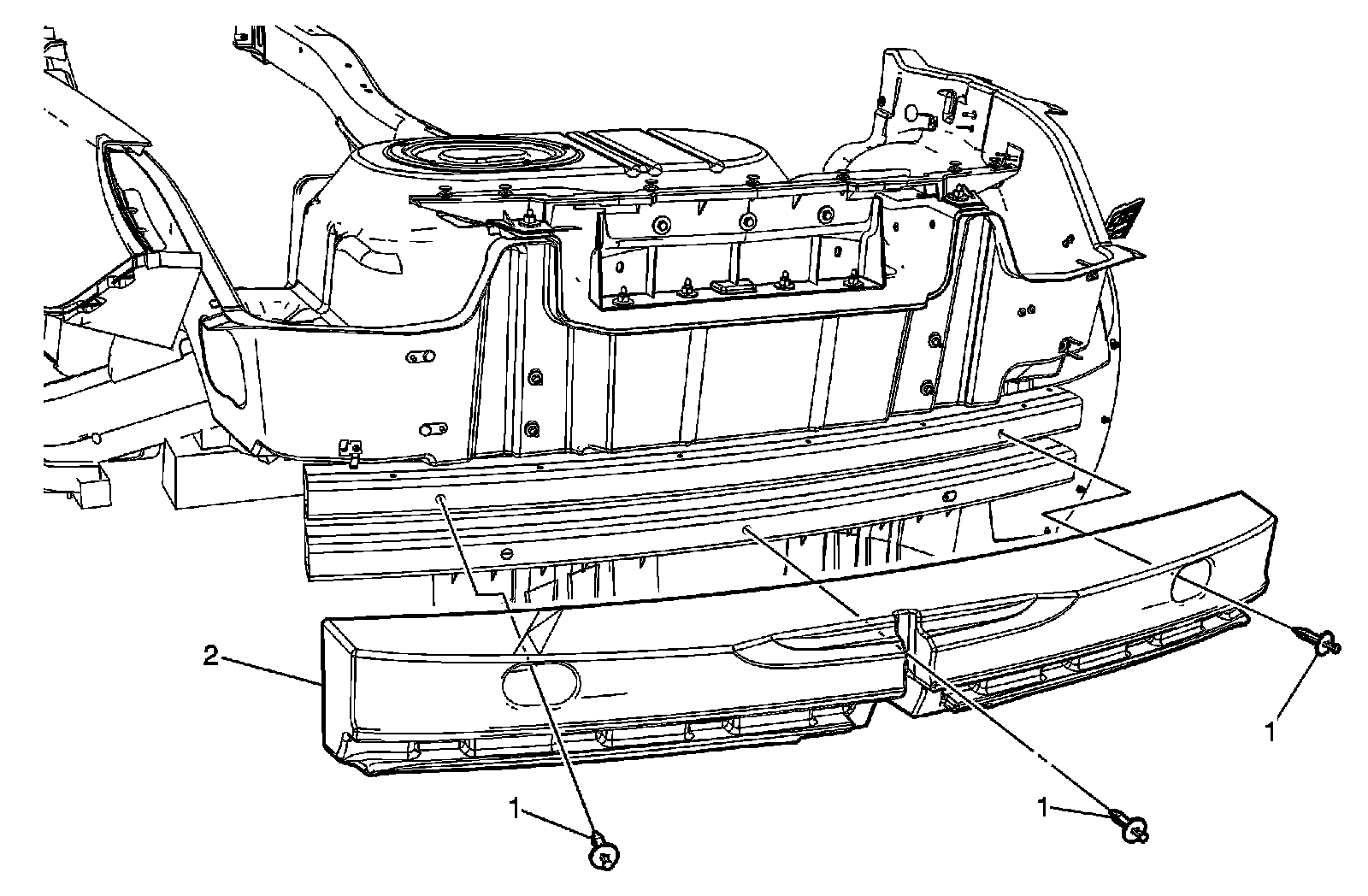 2
1
1
1