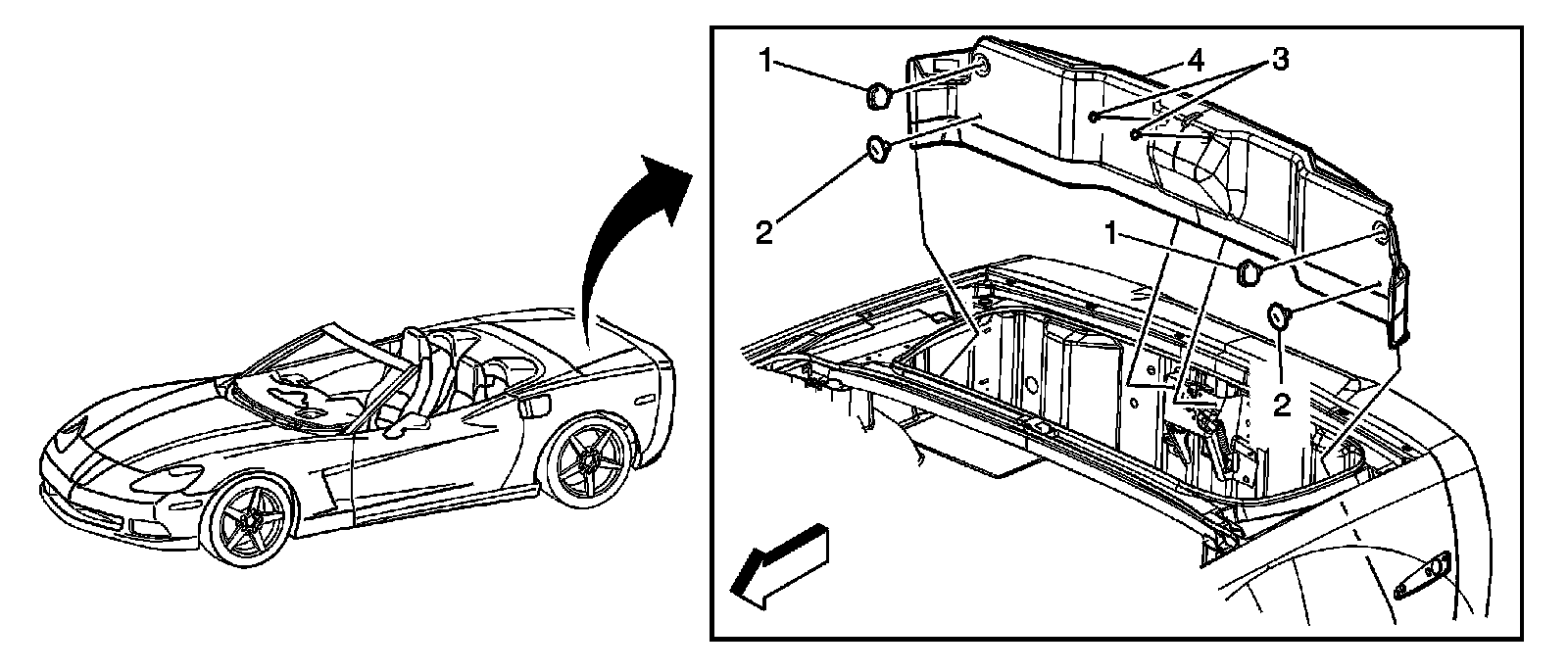 1
4
3
2
1
2