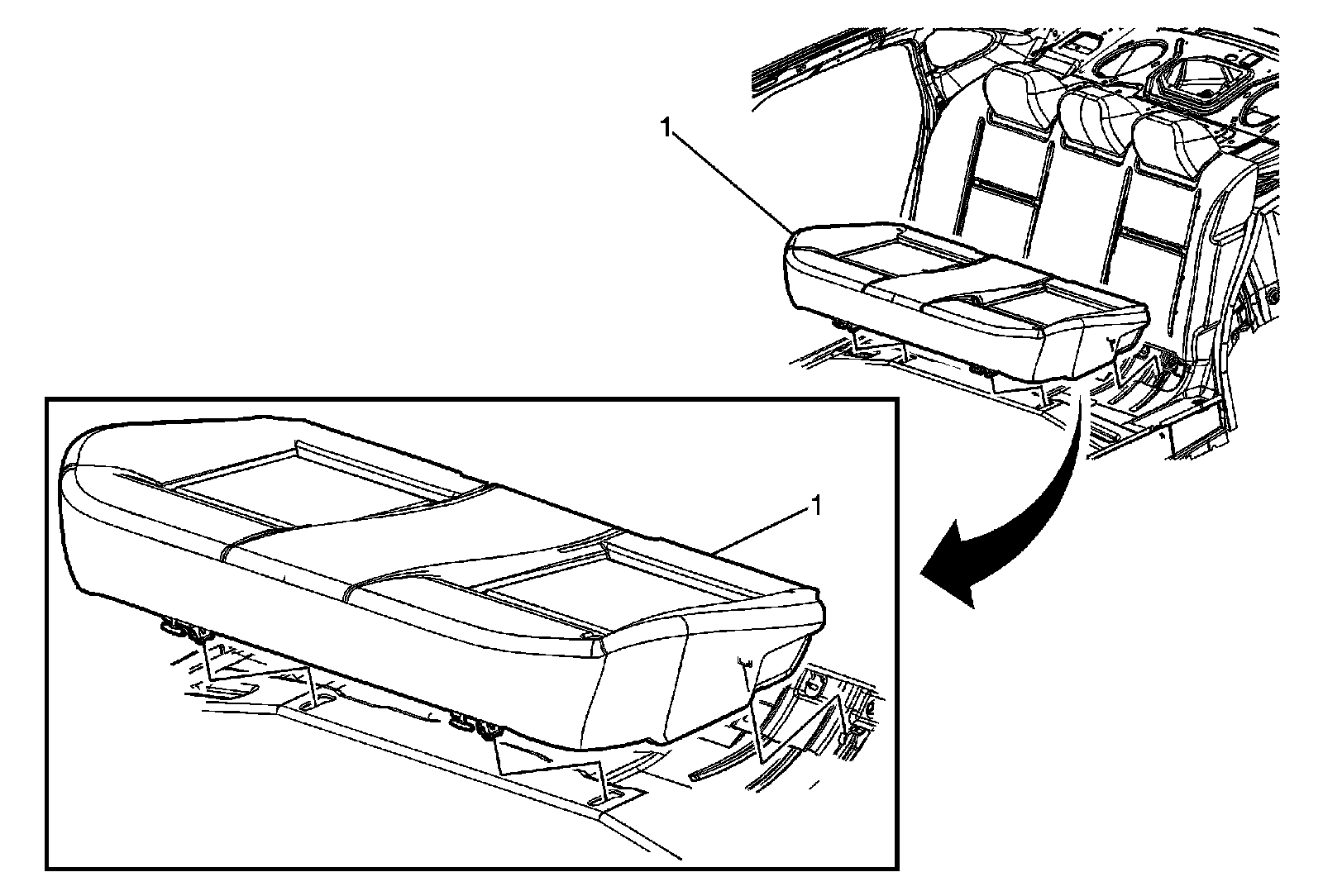 1

1