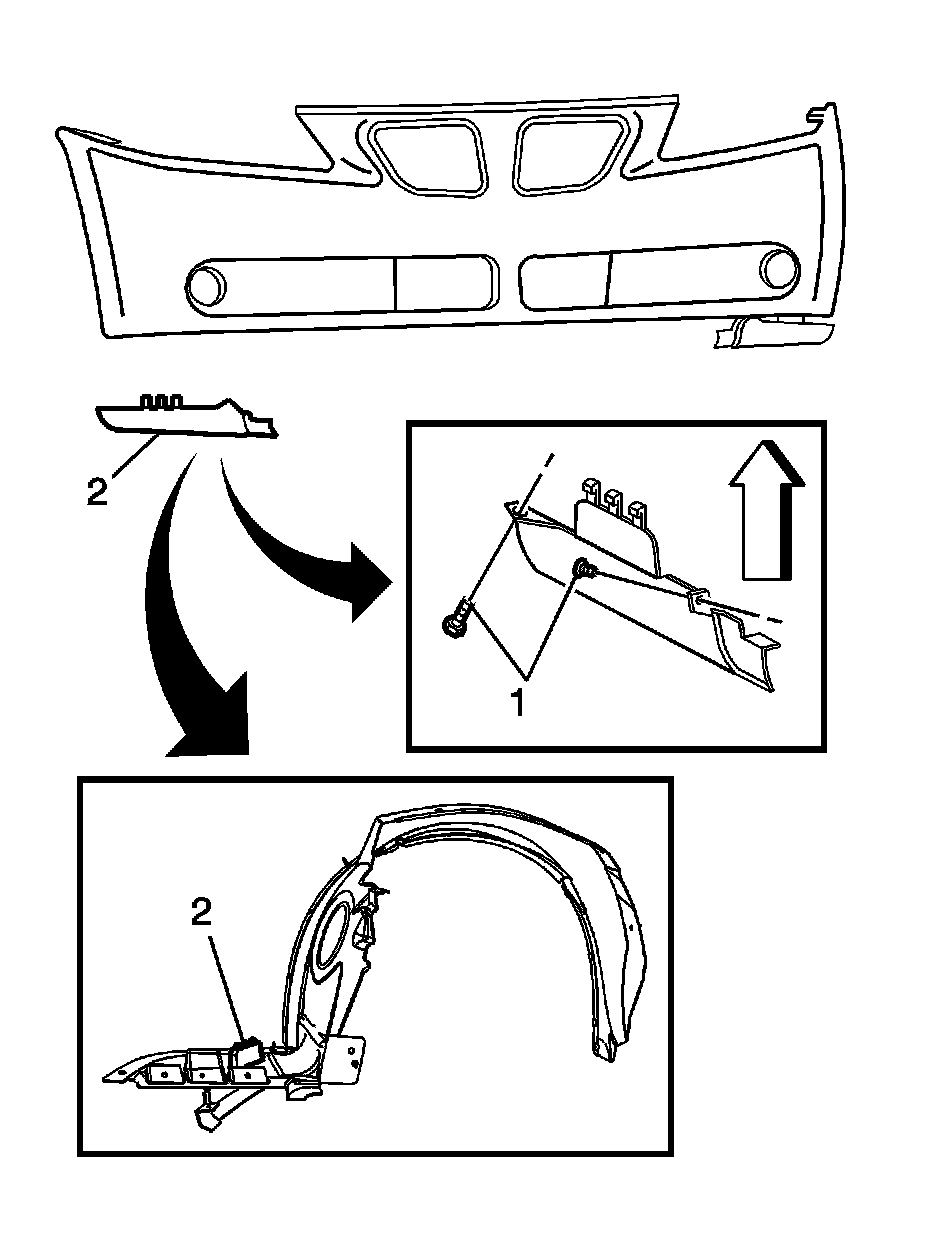 2

1

2