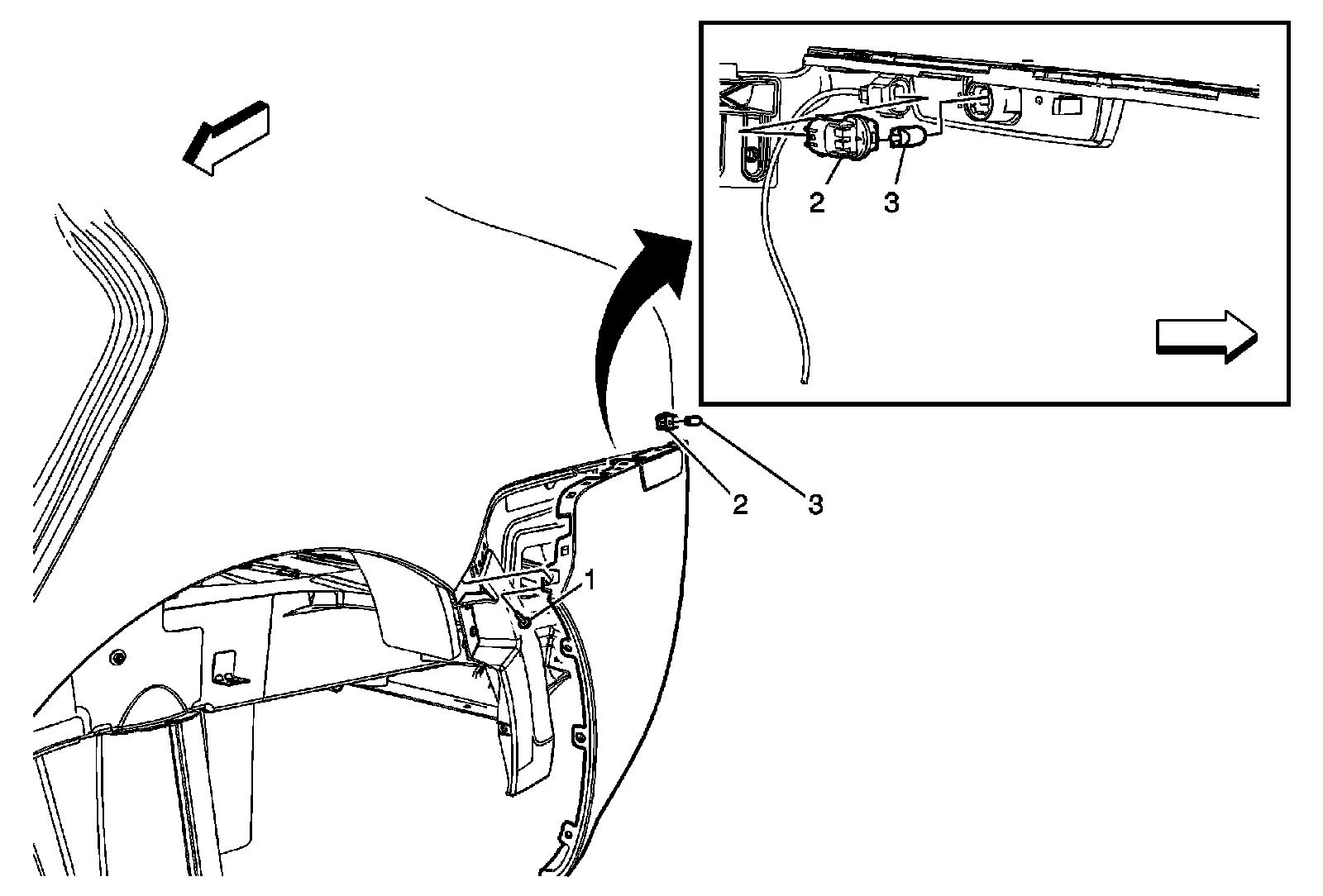 2
3
2
3
1