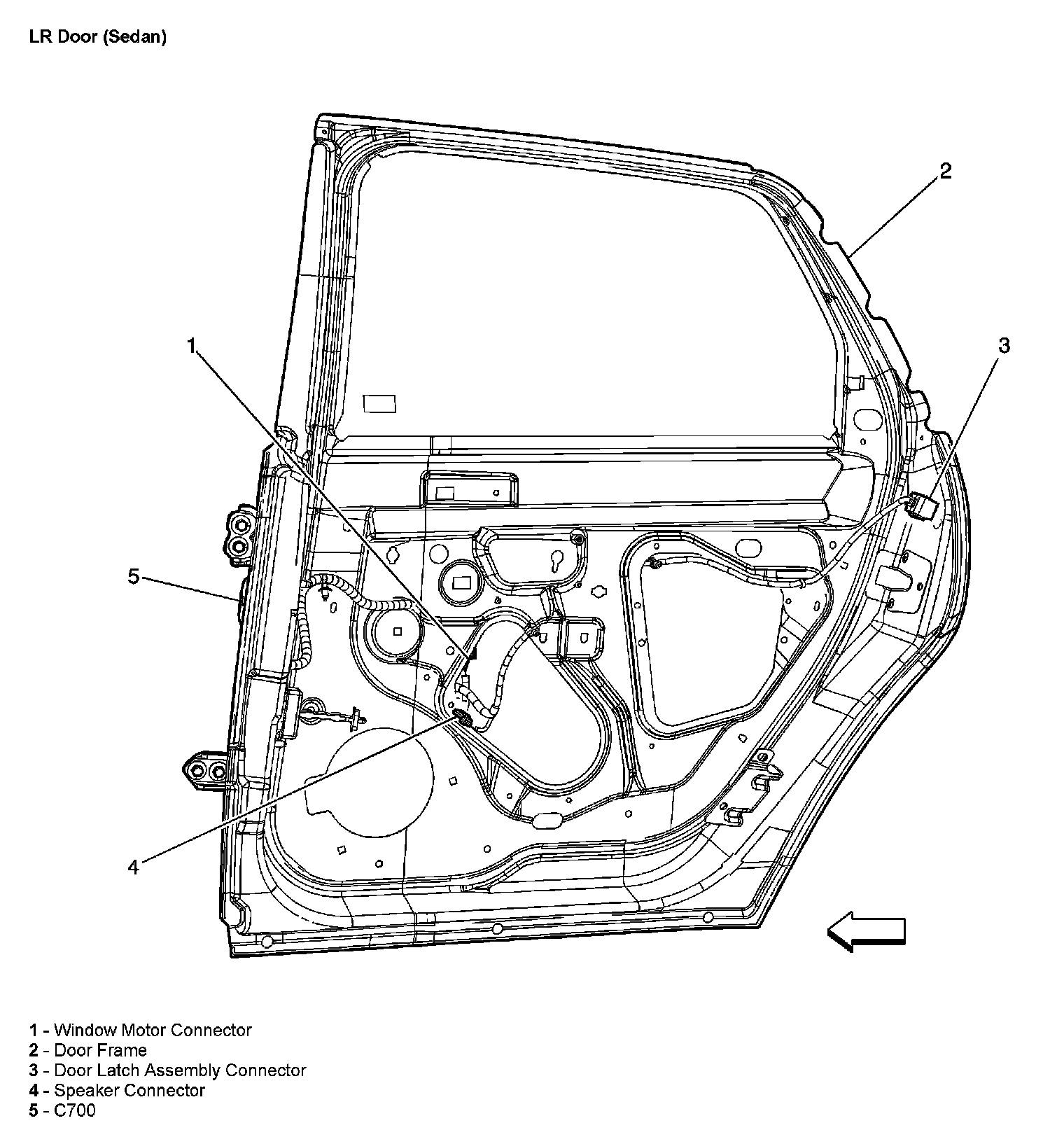 LR Door (Sedan)

2

1

3

5

4

1 - Window Motor Connector
2 - Door Frame
3 - Door Latch Assembly Connector
4 - Speaker Connector
5 - C700