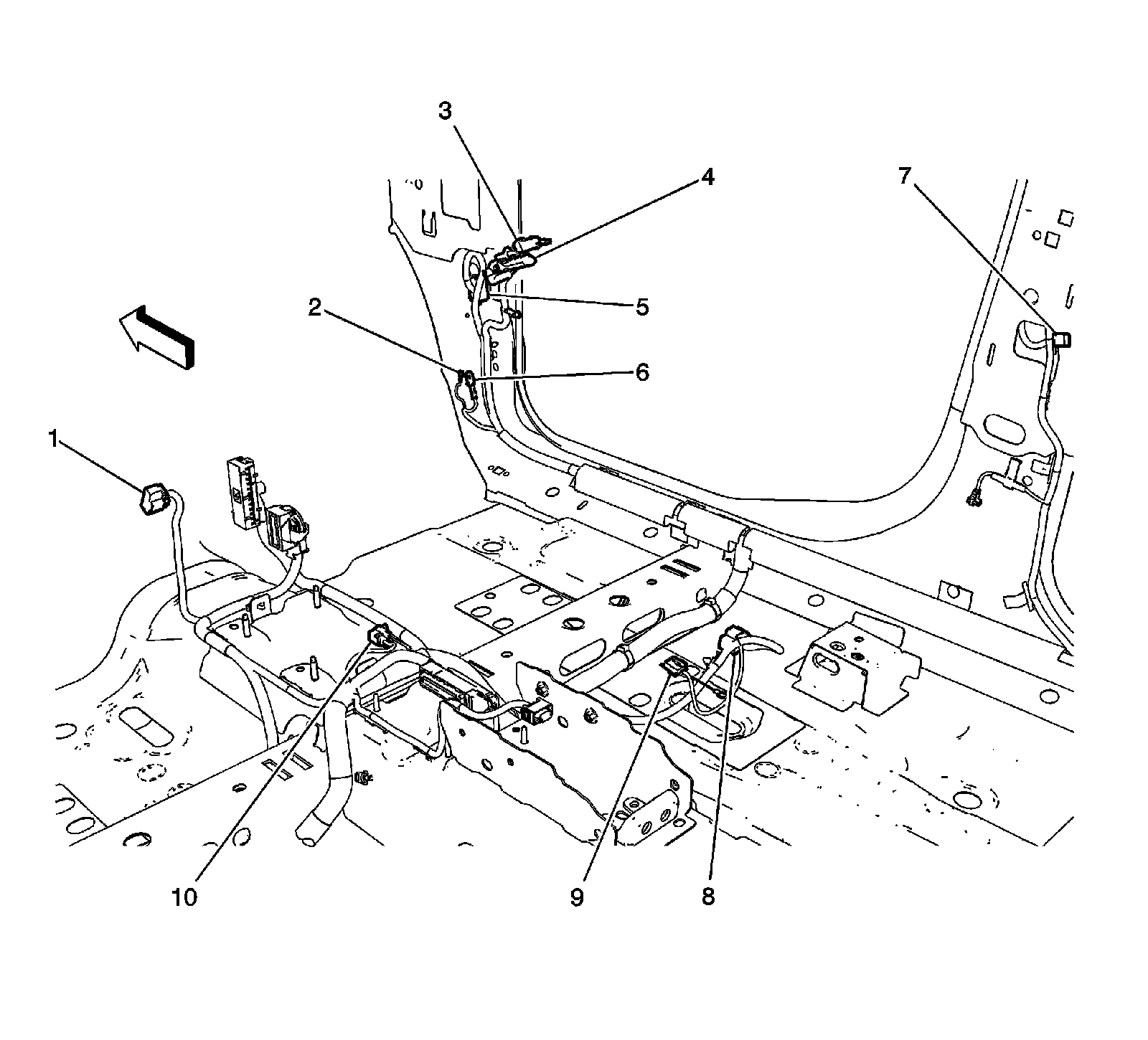 3
4
7
2
5
6
1
10
9
8