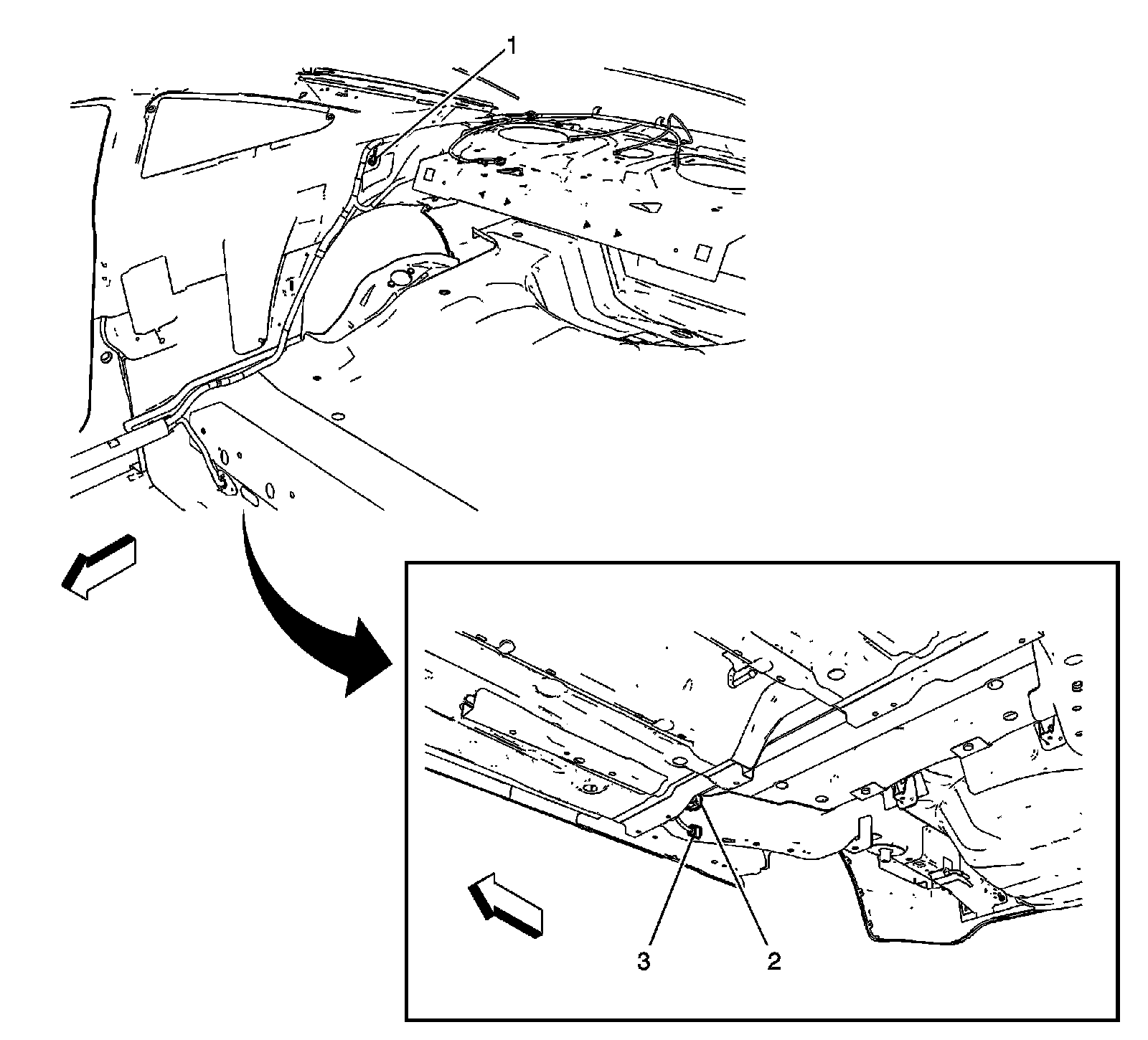 1

3

2