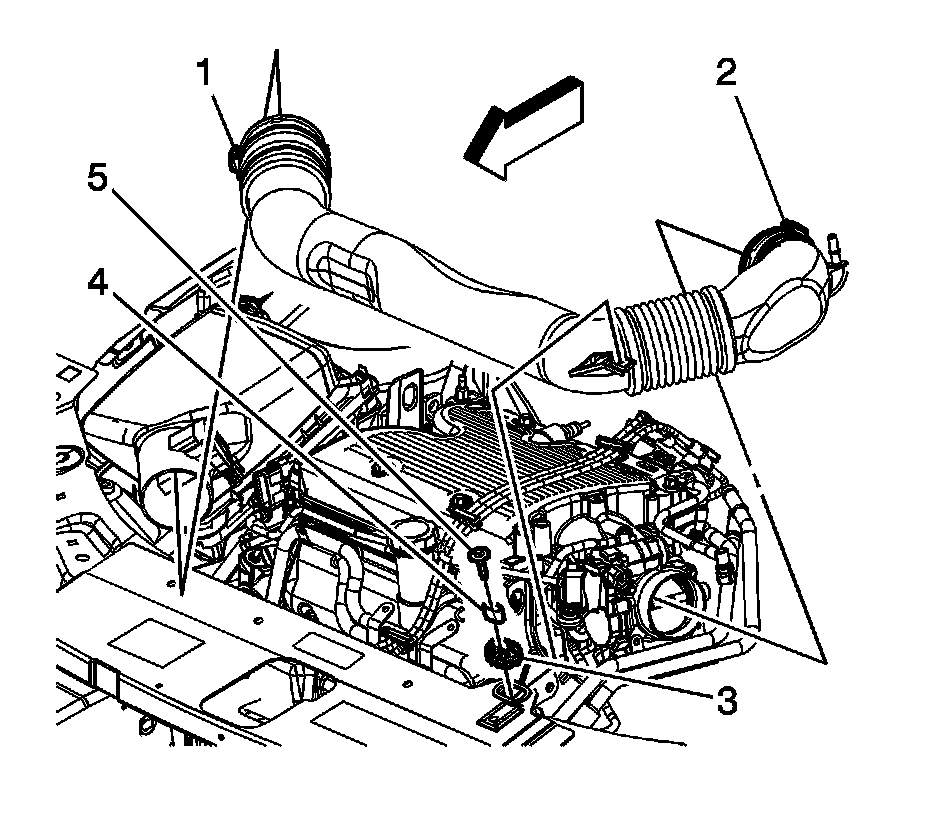 1
2
5
4
3