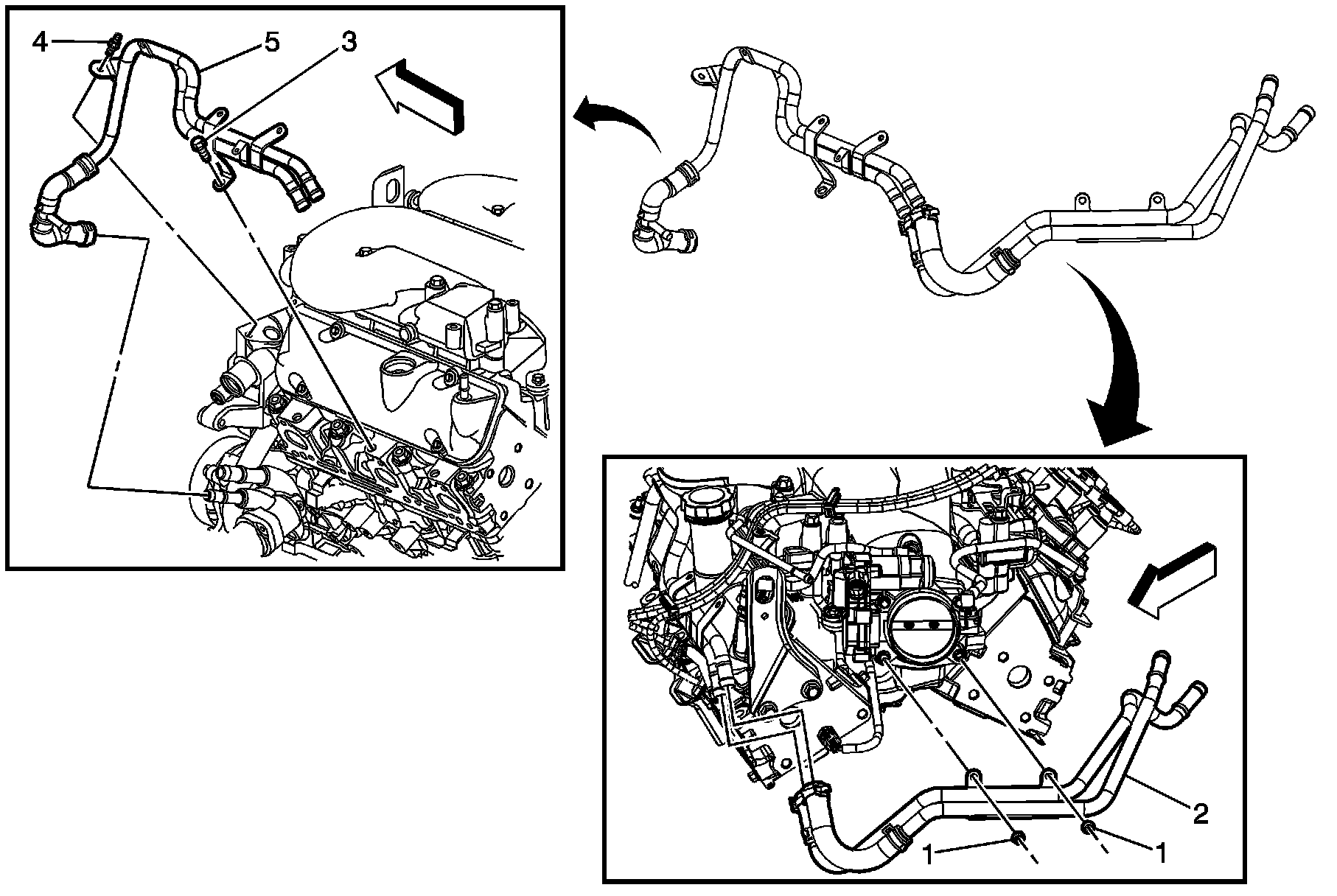 4
5
3
2
1
1