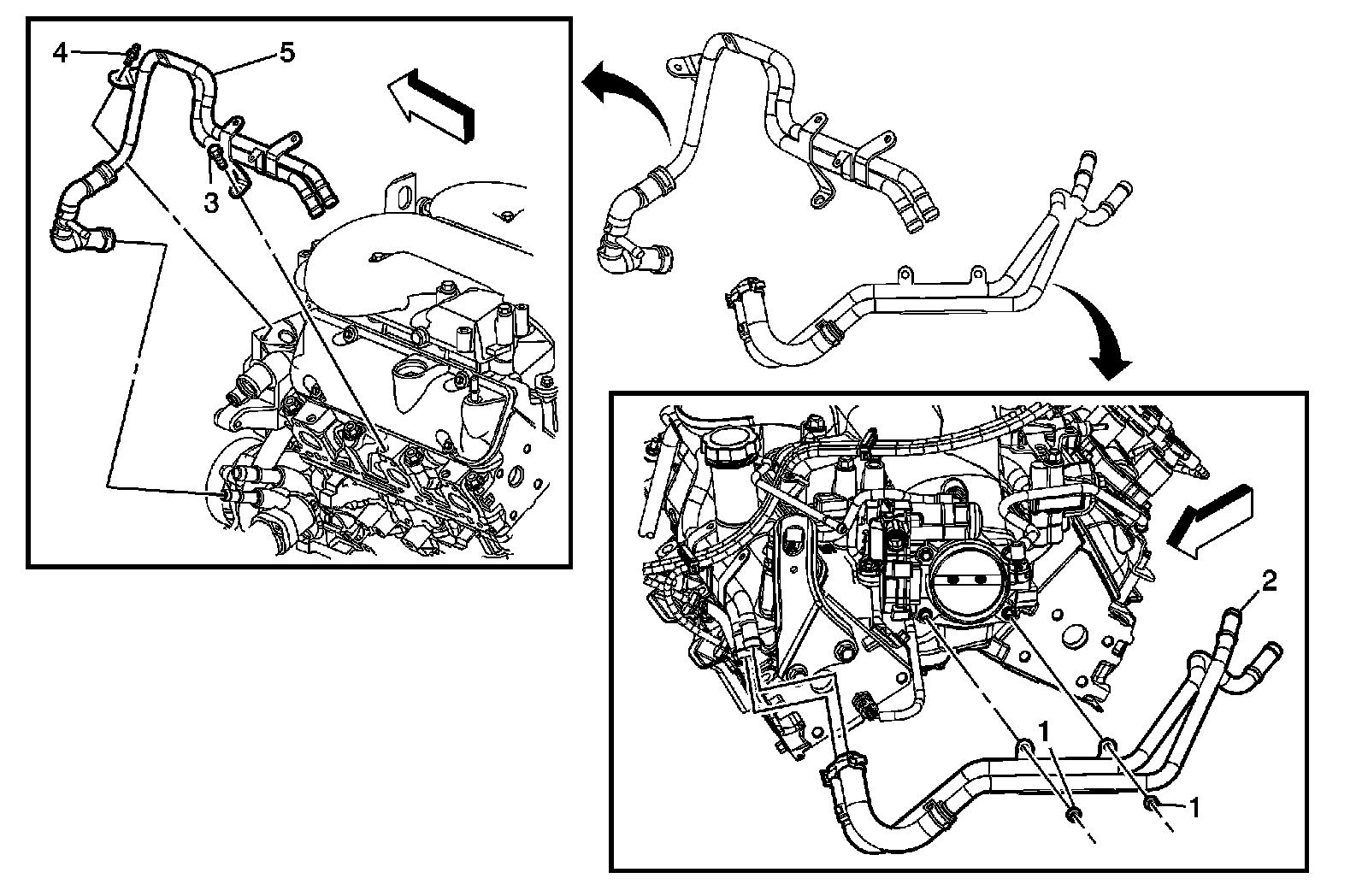 4
5
3
2
1
1