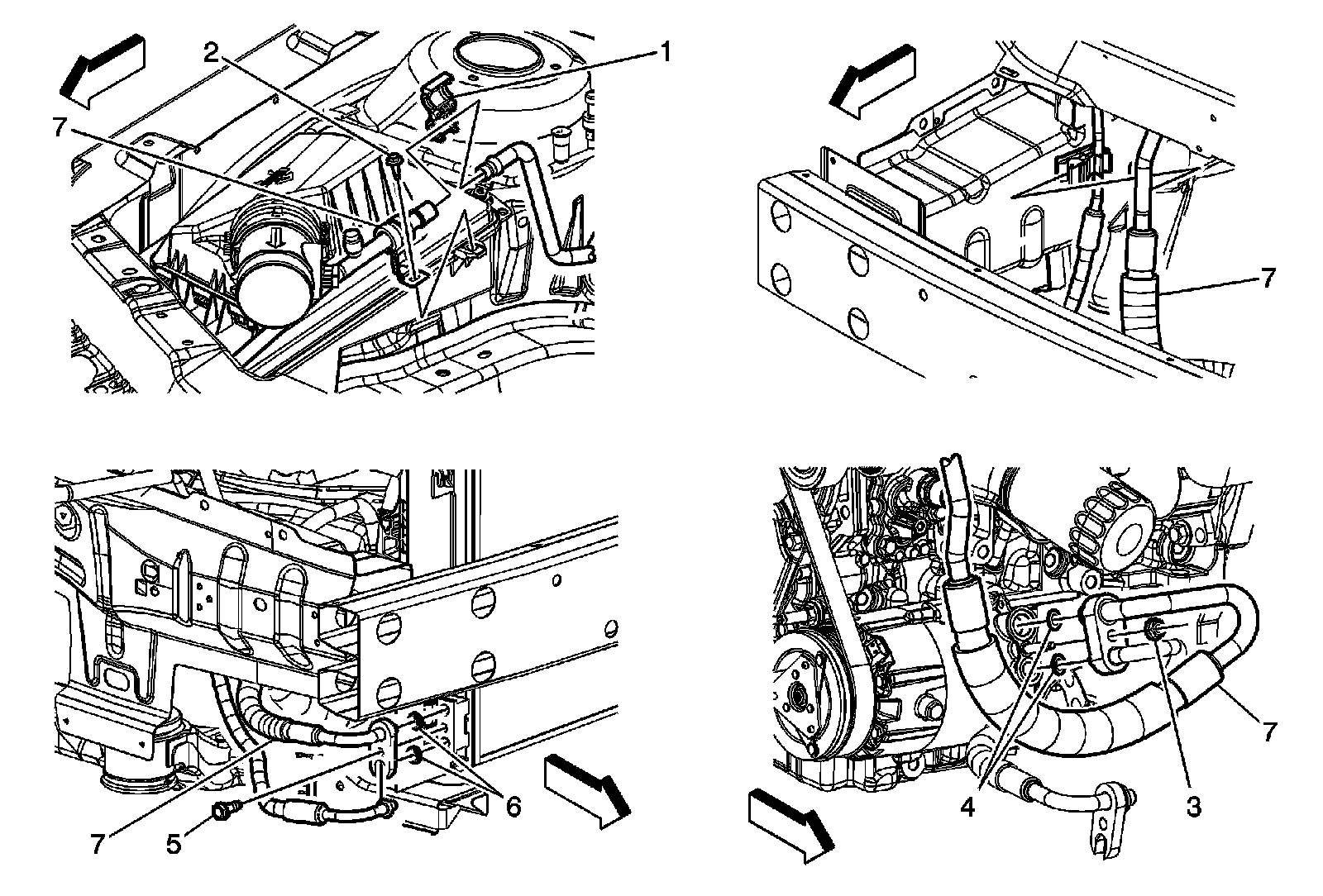 2
1
7
7
7
5
6
4
3
7