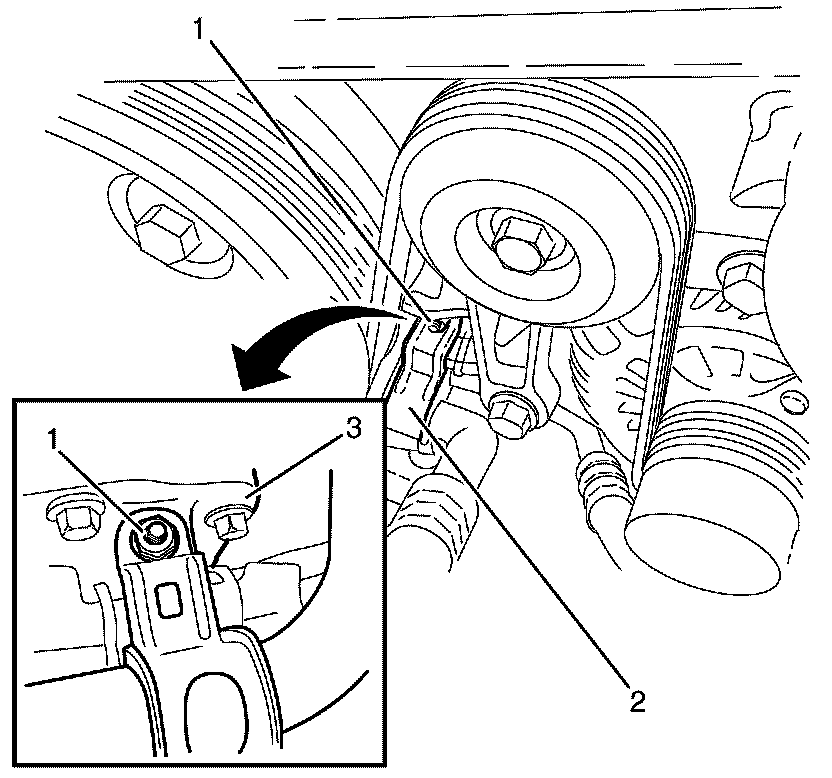 1
1
3
2