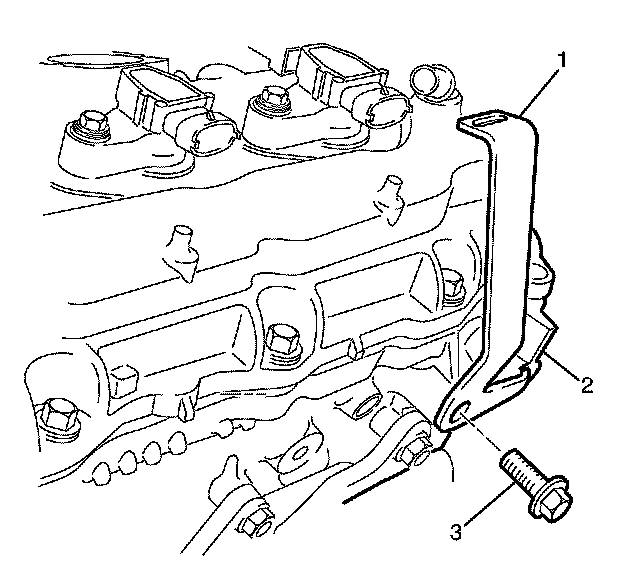 1
2
3