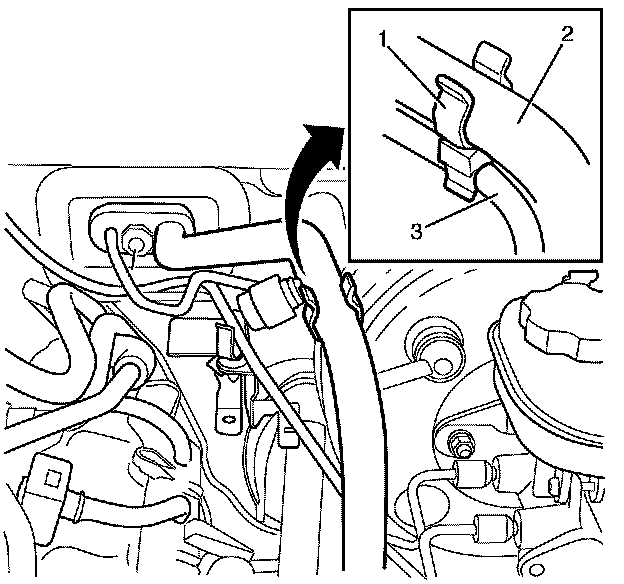 1
2
3