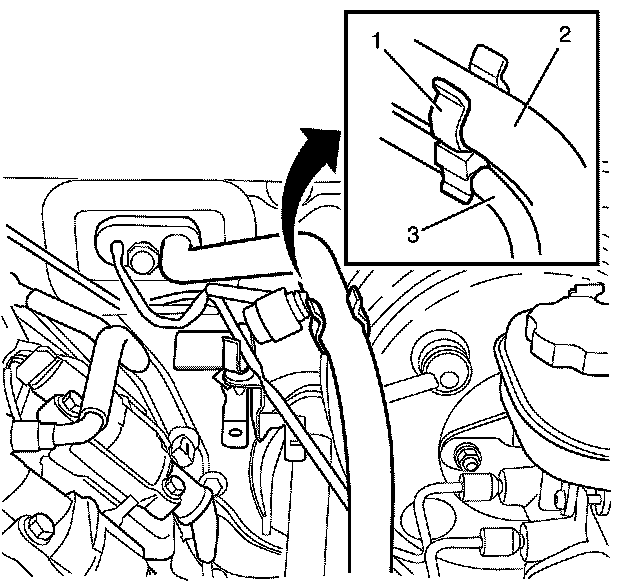 1
2
3