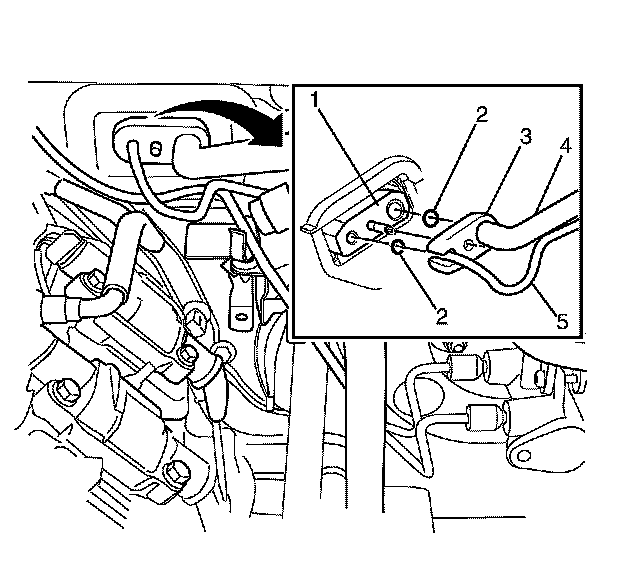 1
2
3
4
2
5