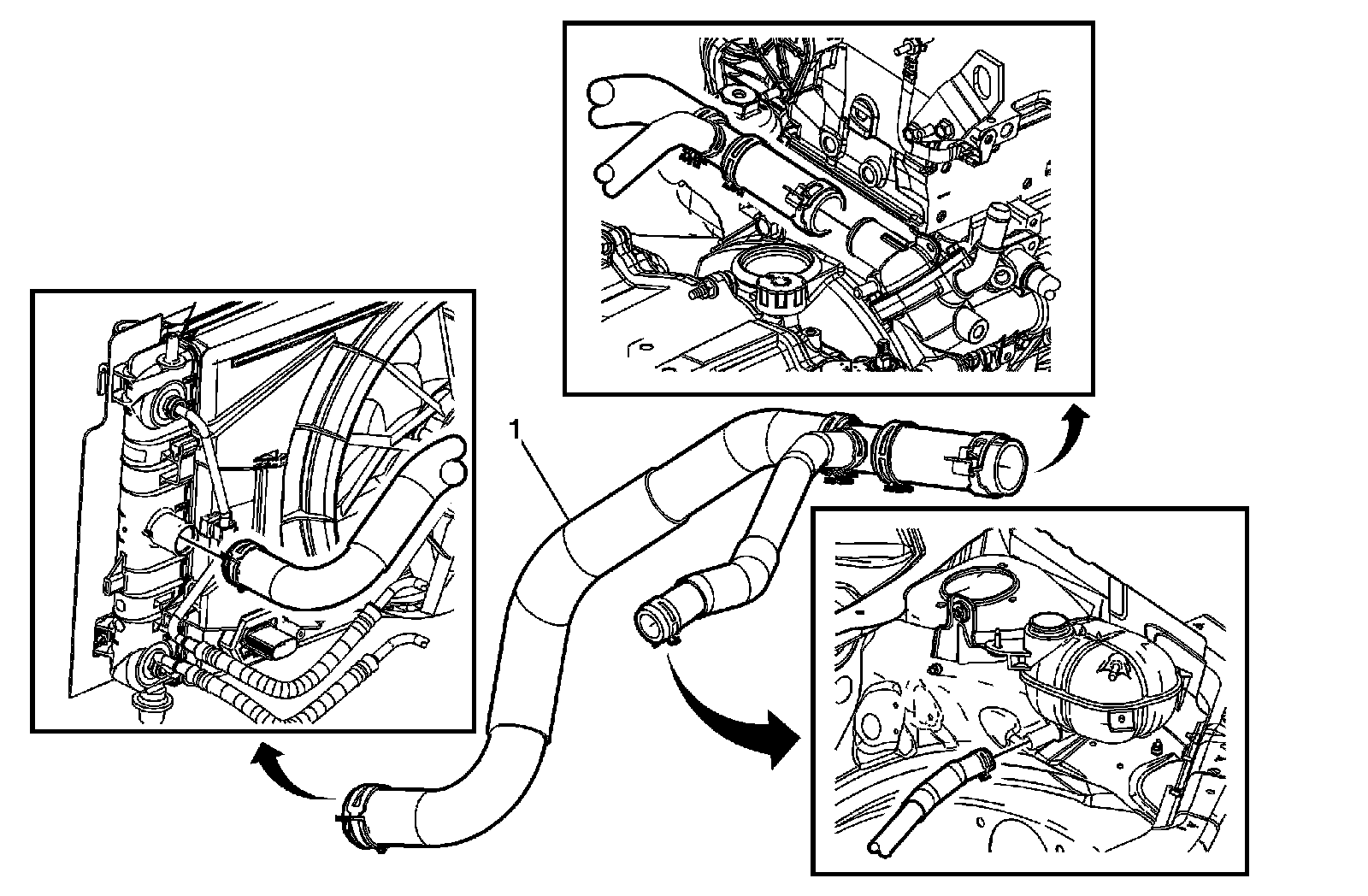 1