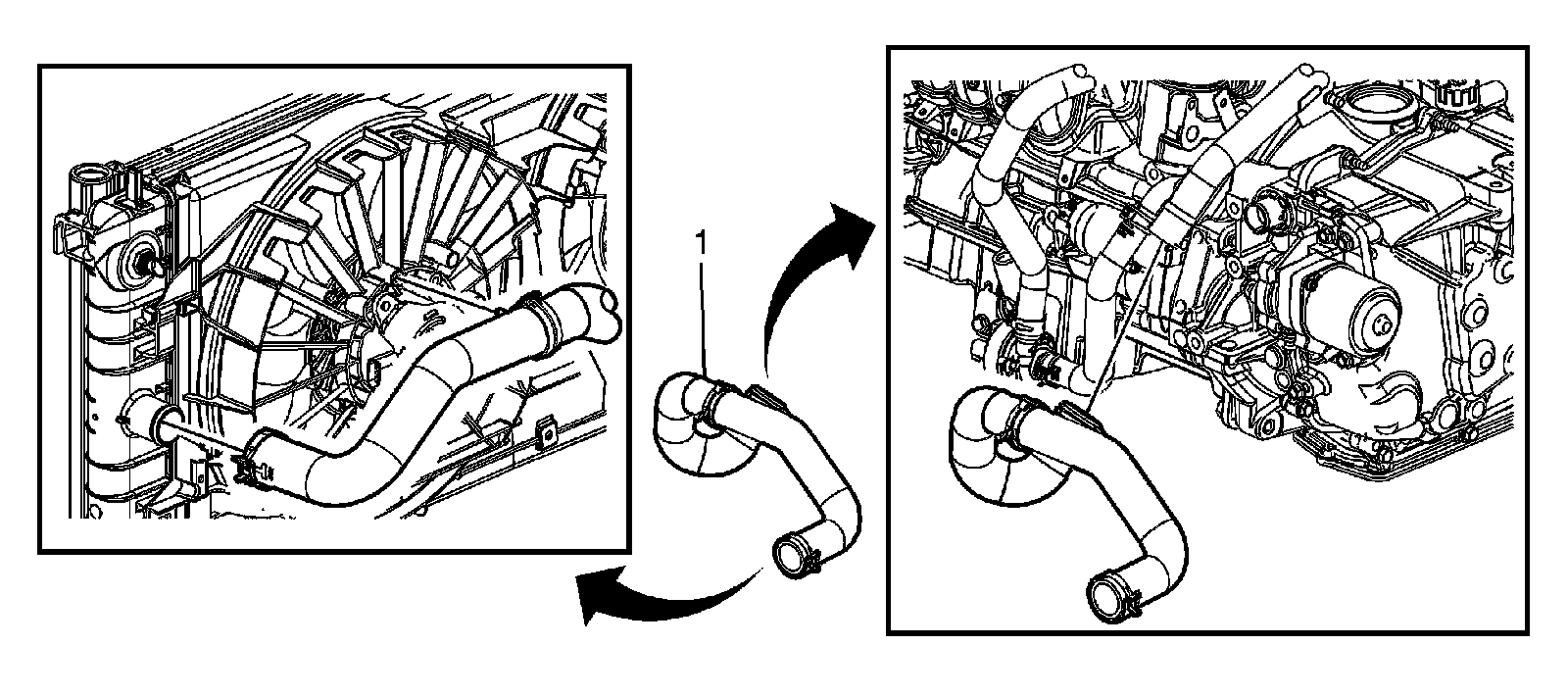 1