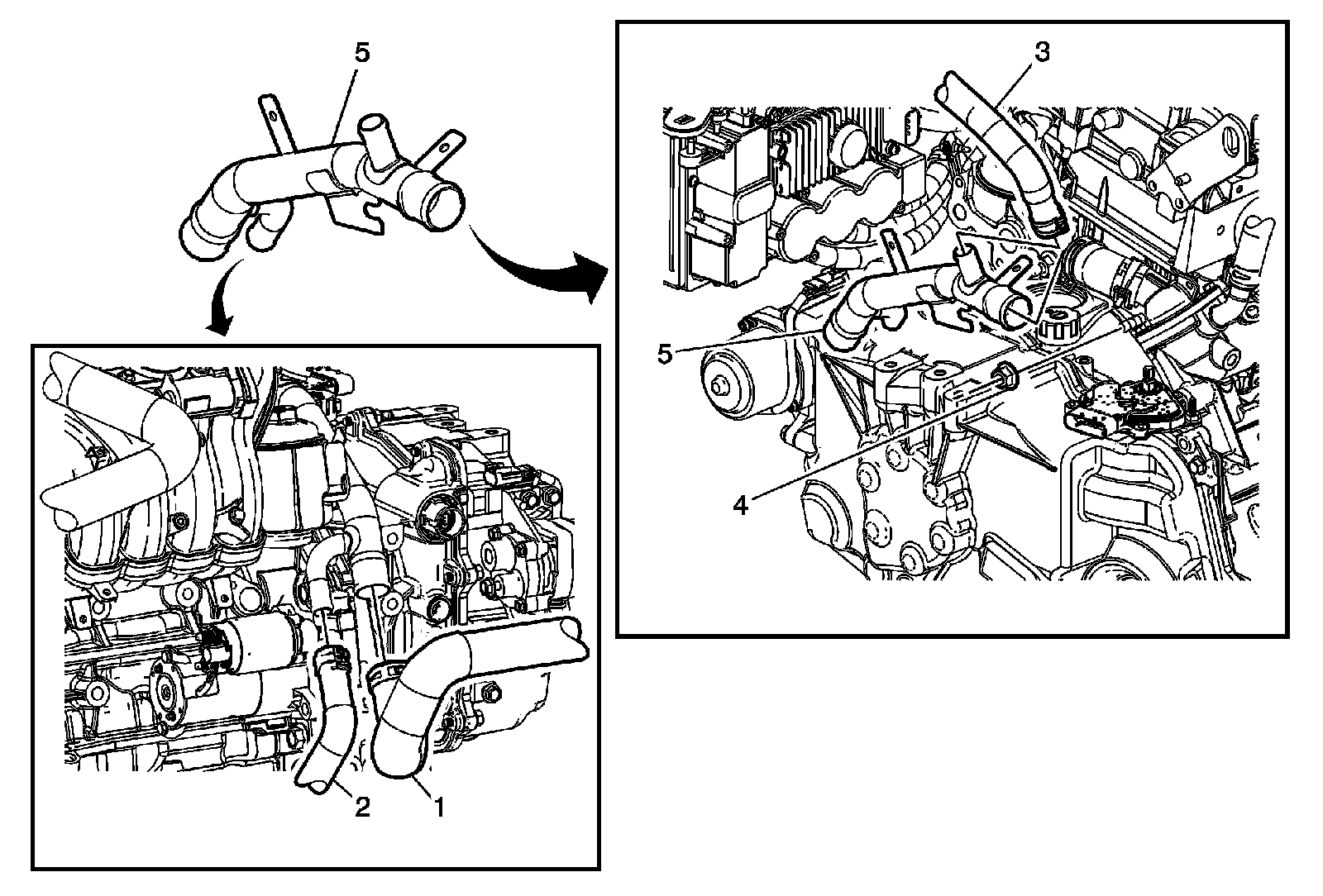 5

3

5

4

2

1