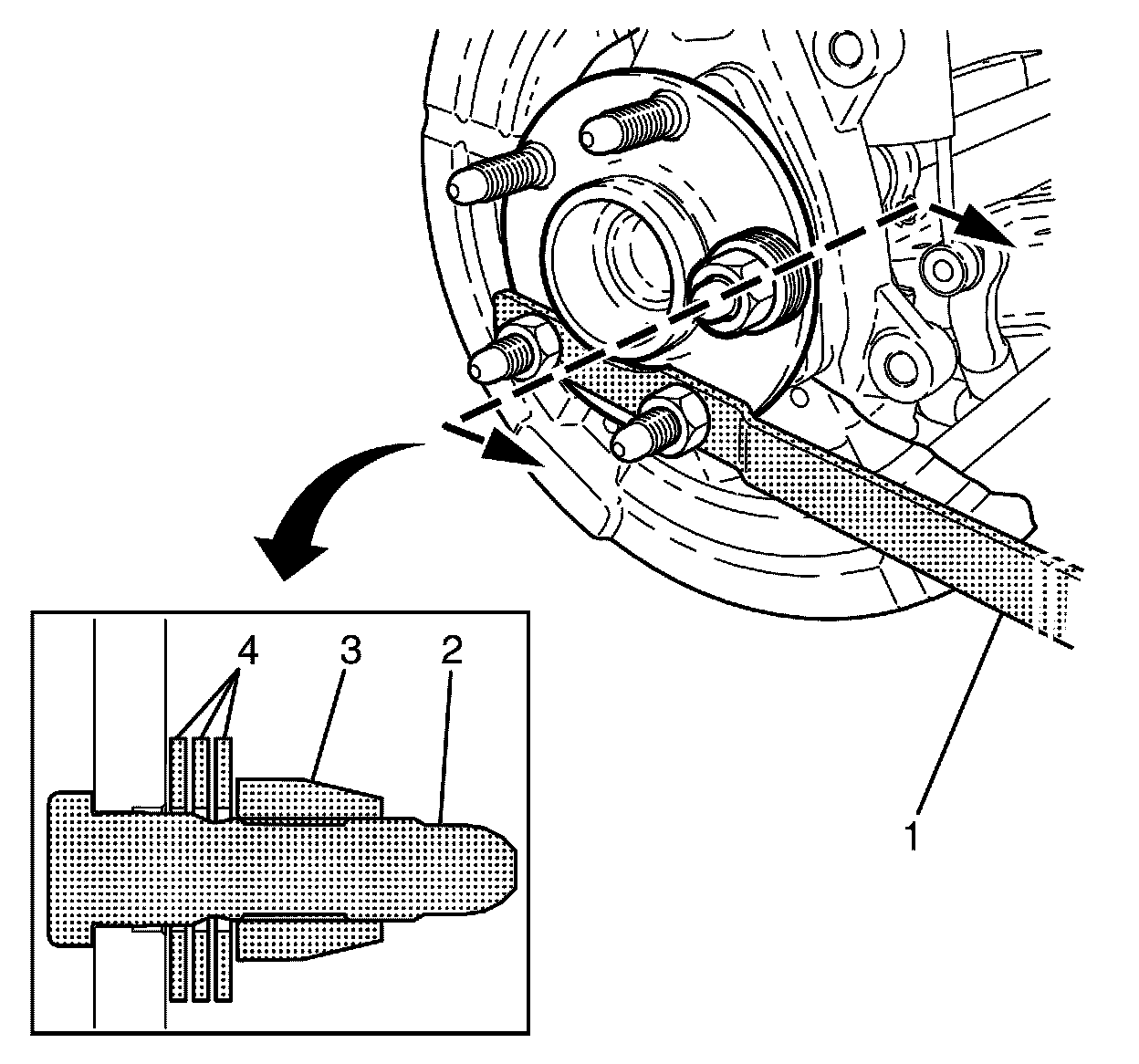 4
3
2
1