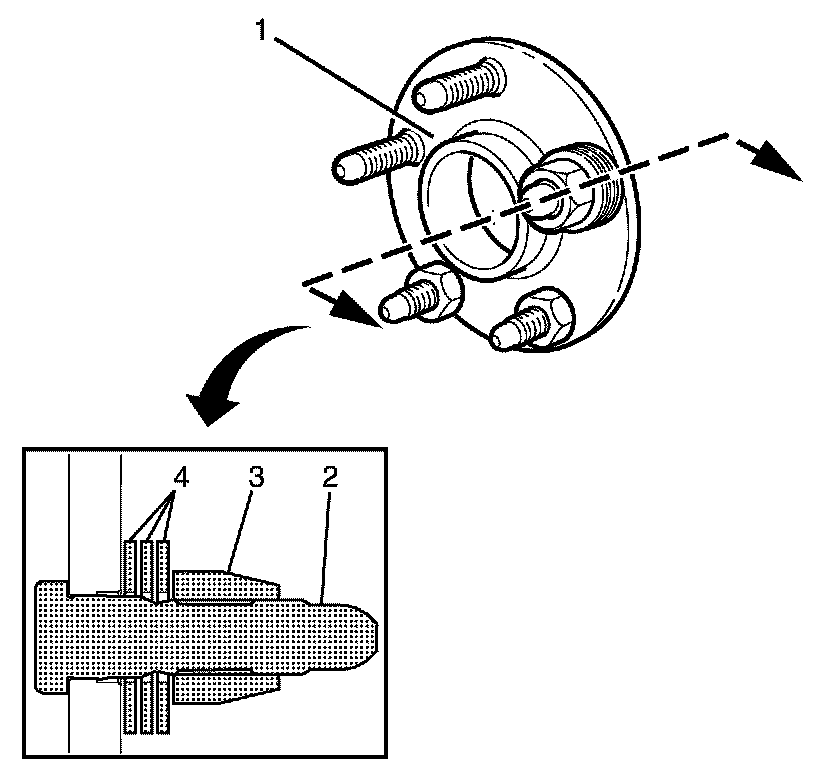 1

4 3 2