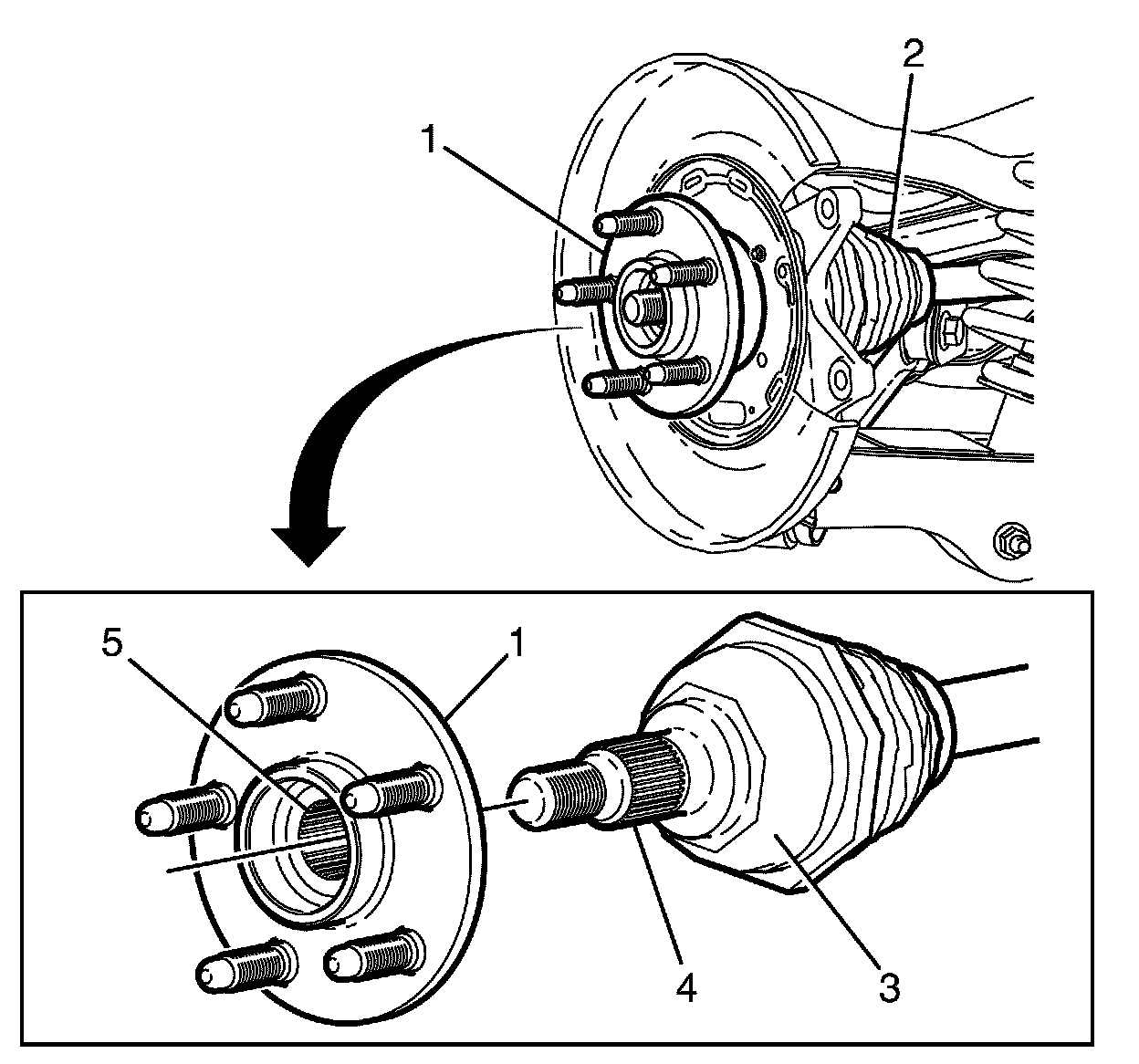 1
2
5
1
4
3