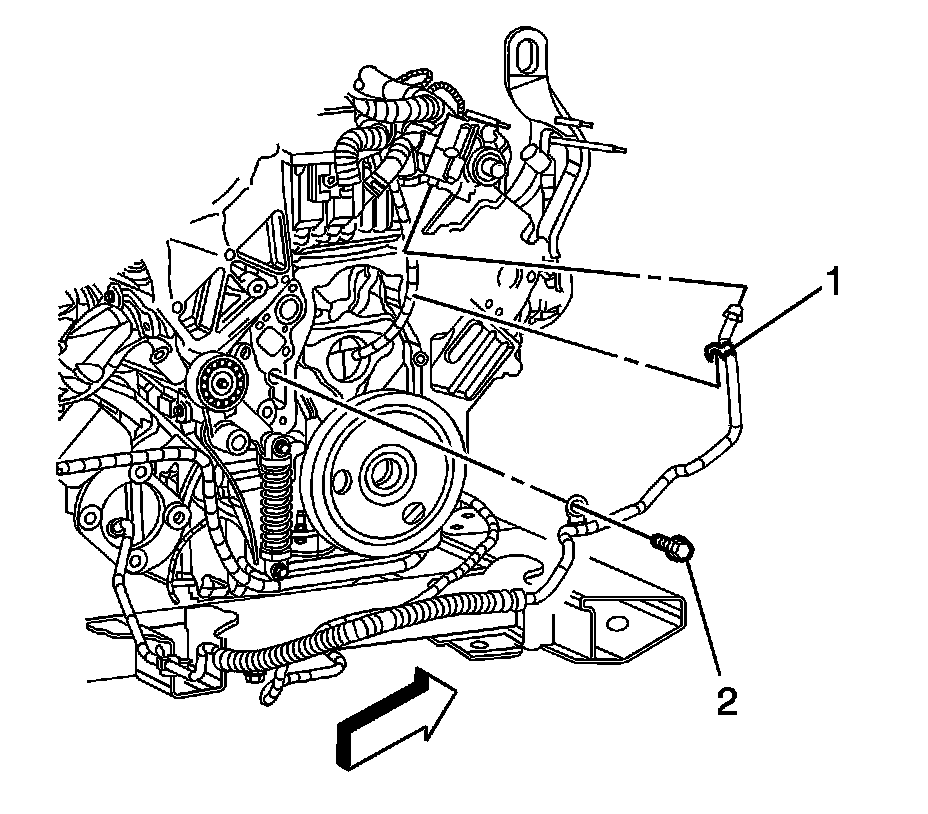 1

2