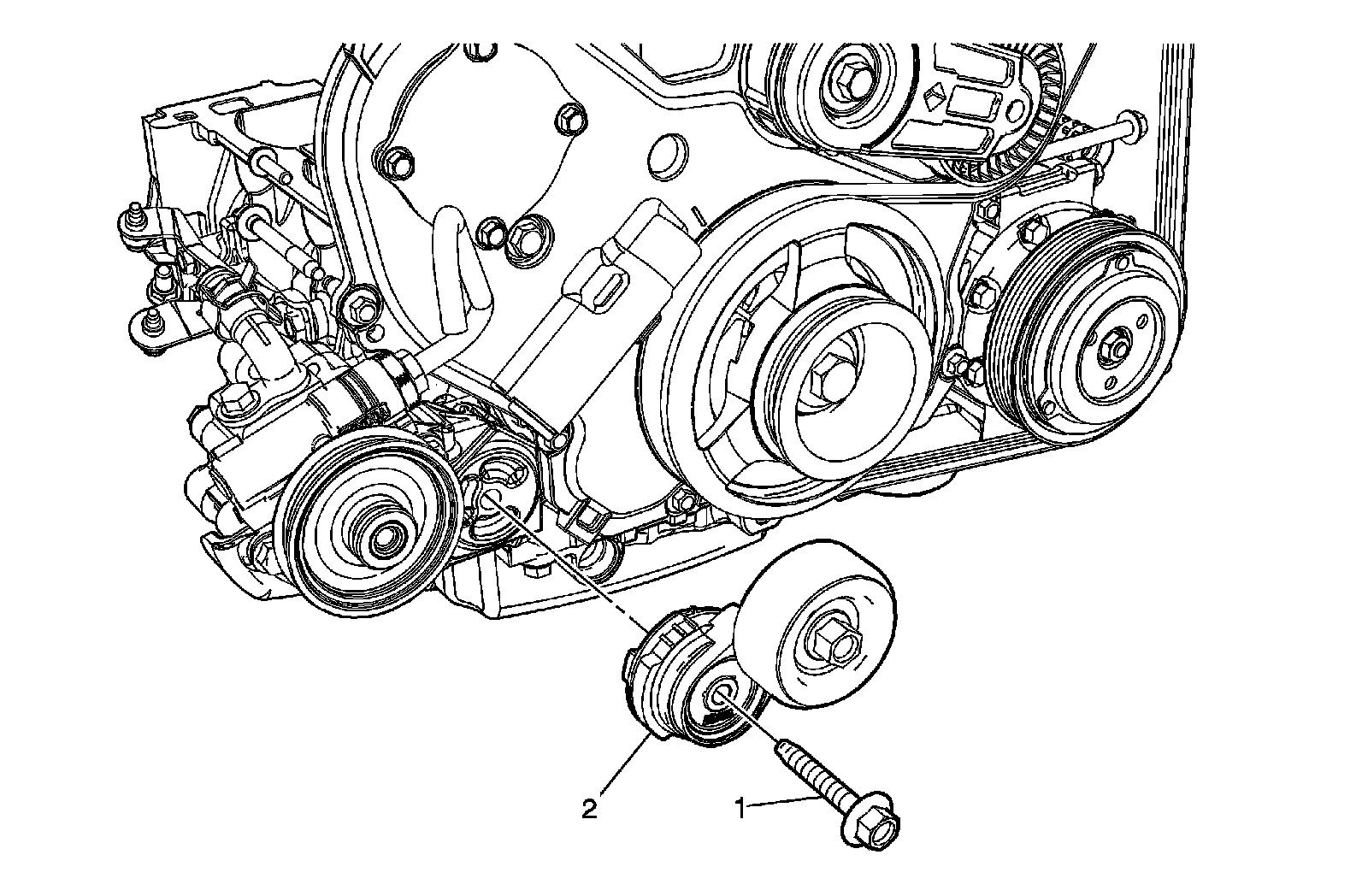 2

1