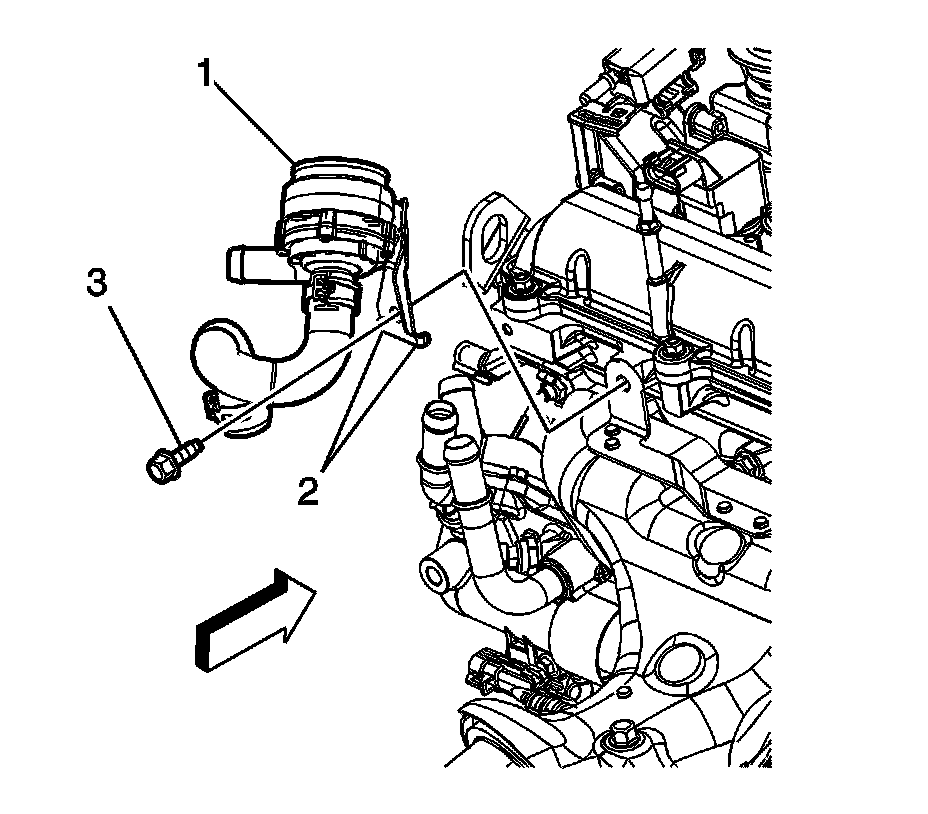 1
3
2