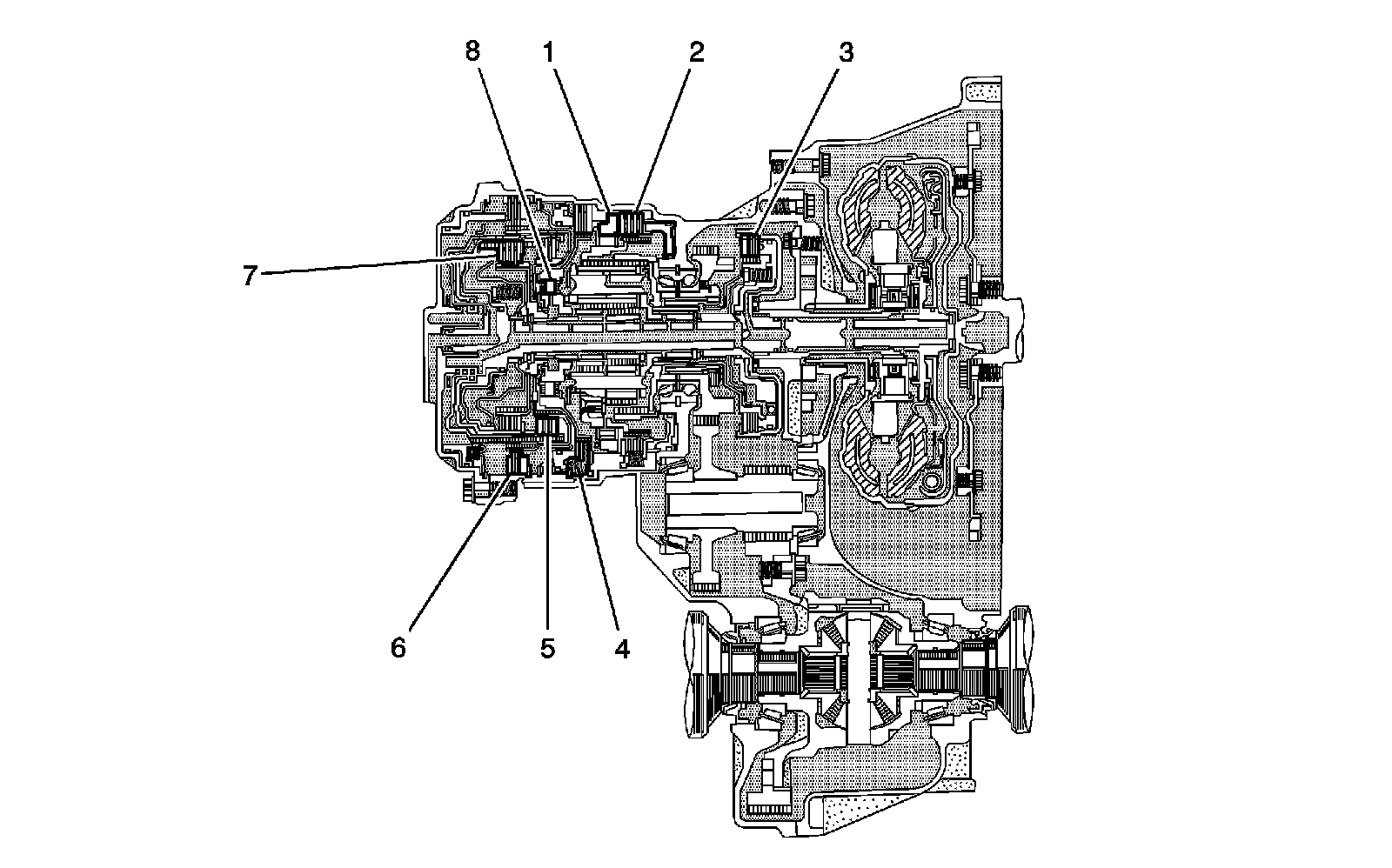 8
1
2
3
7
6
5
4