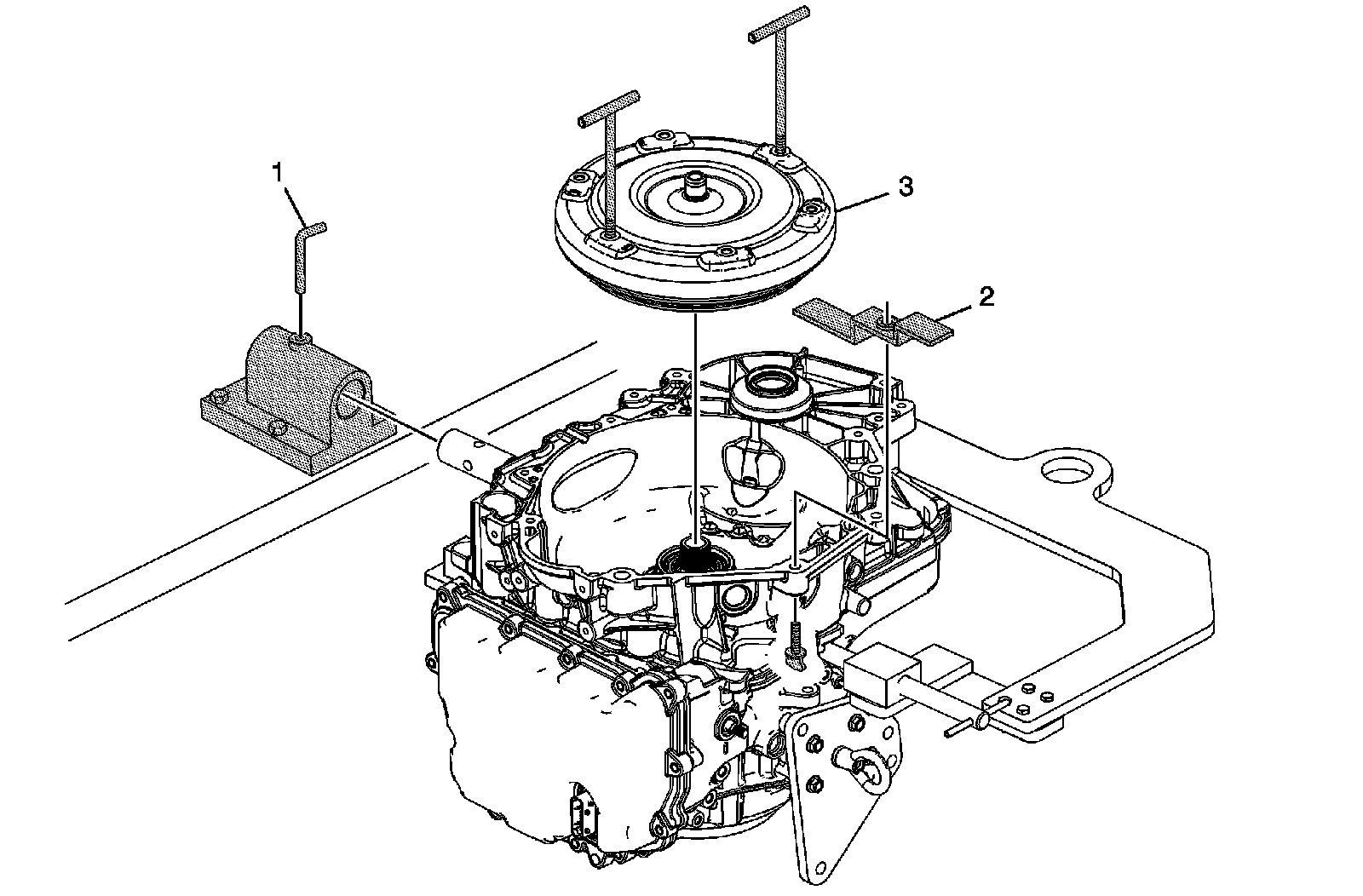 1
3
2