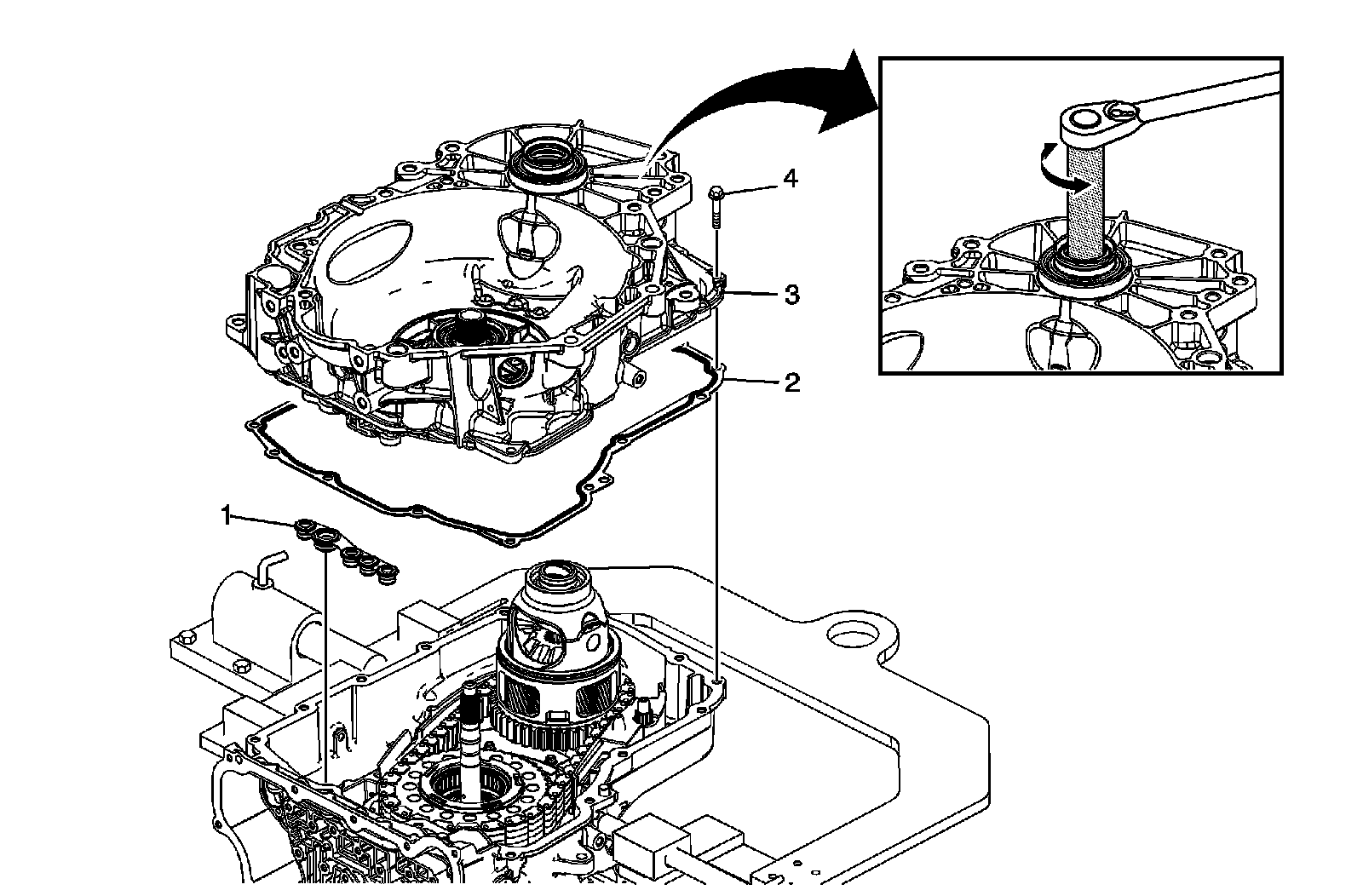 4
3
2
1