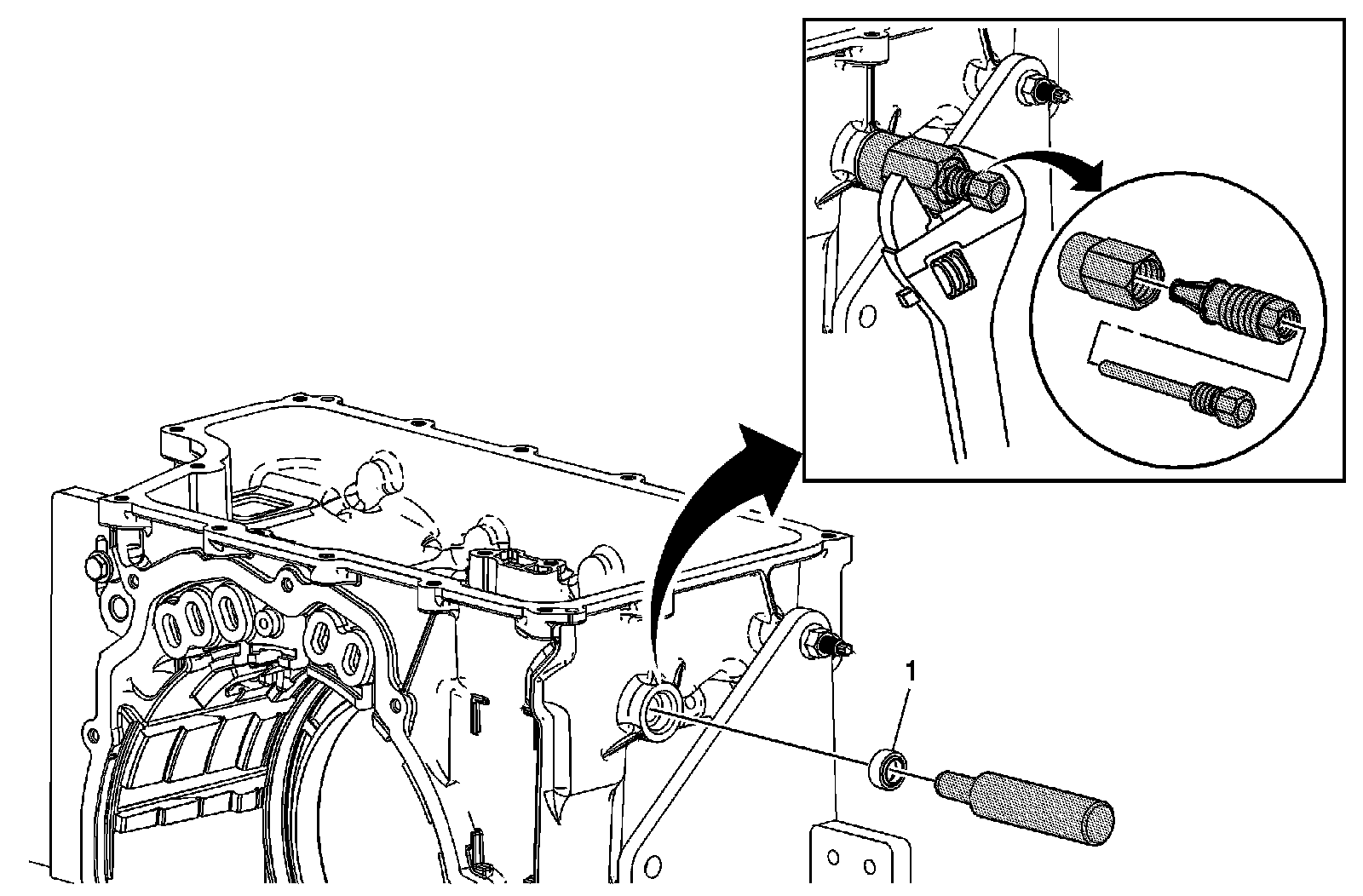 1