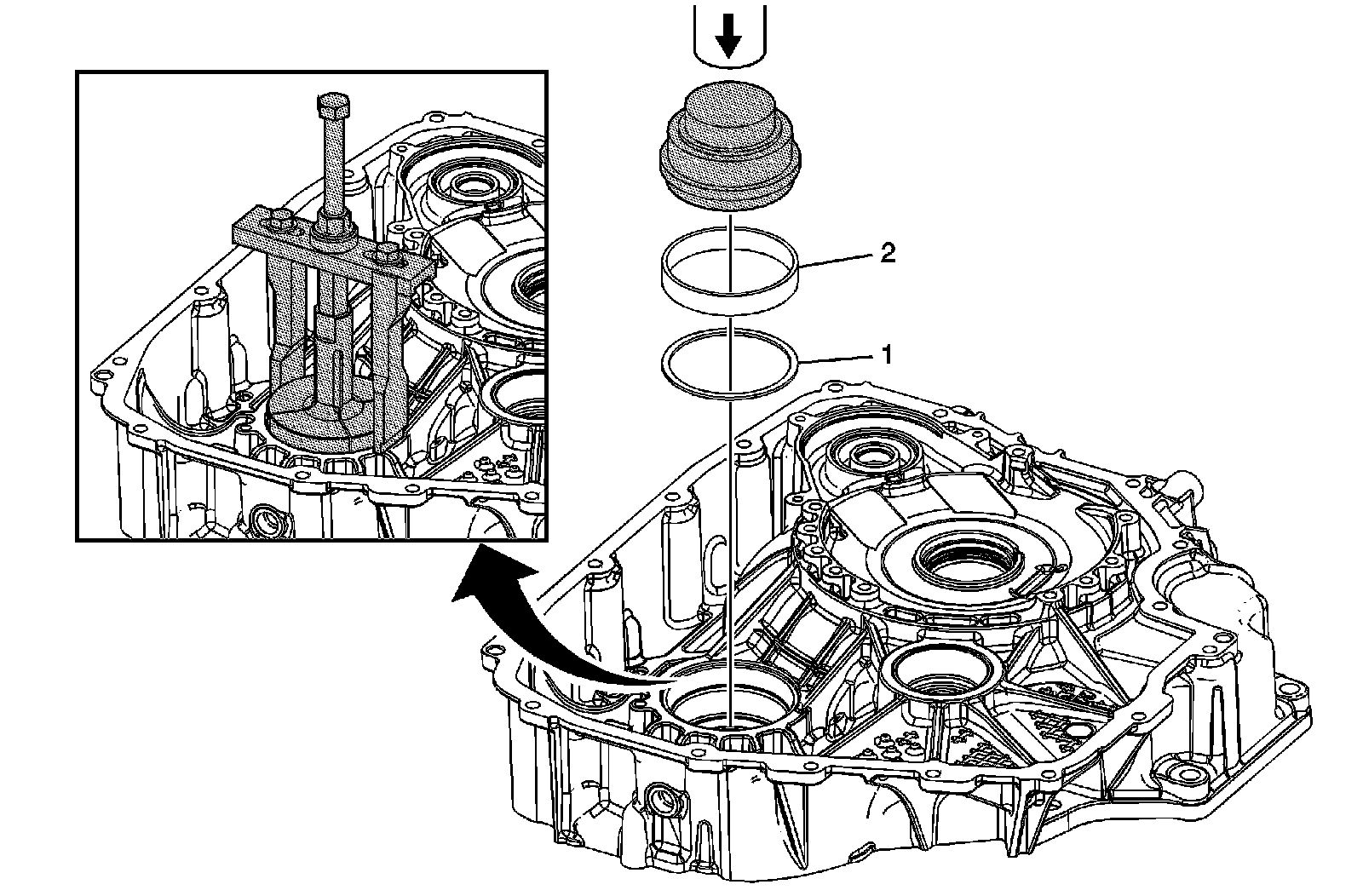 2

1