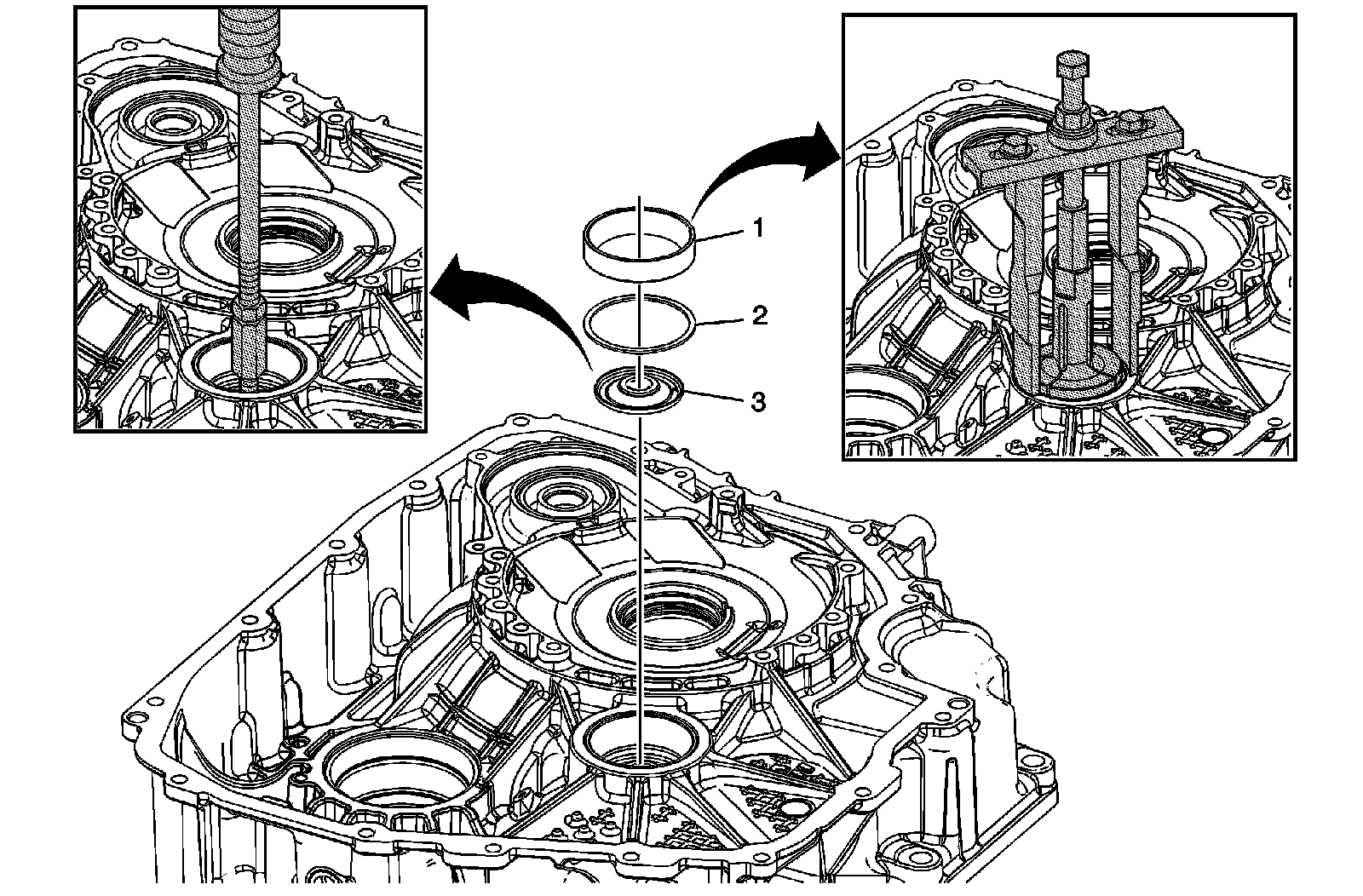 1
2
3