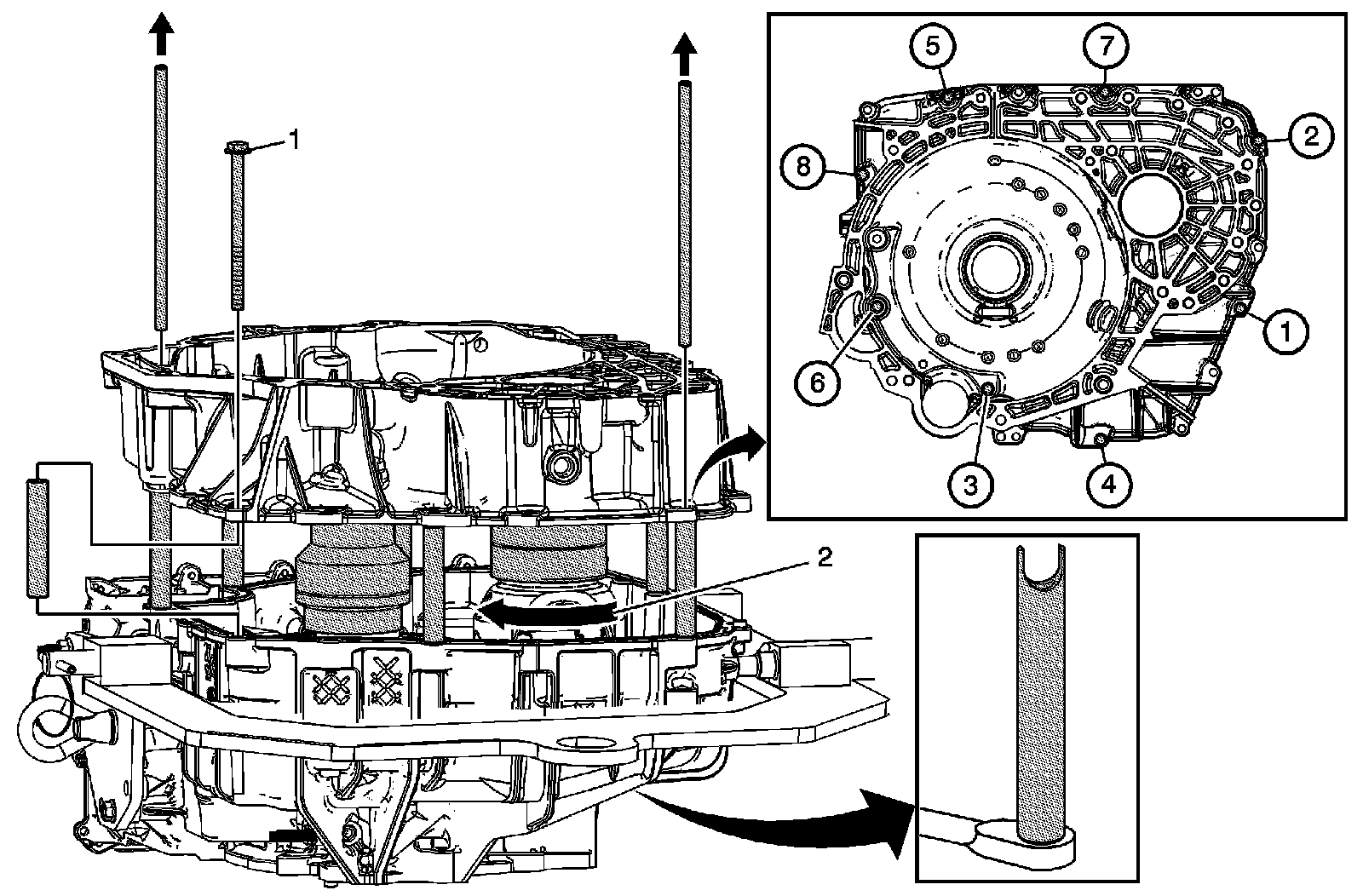 1
2
5
7
2
8
1
6
3
4