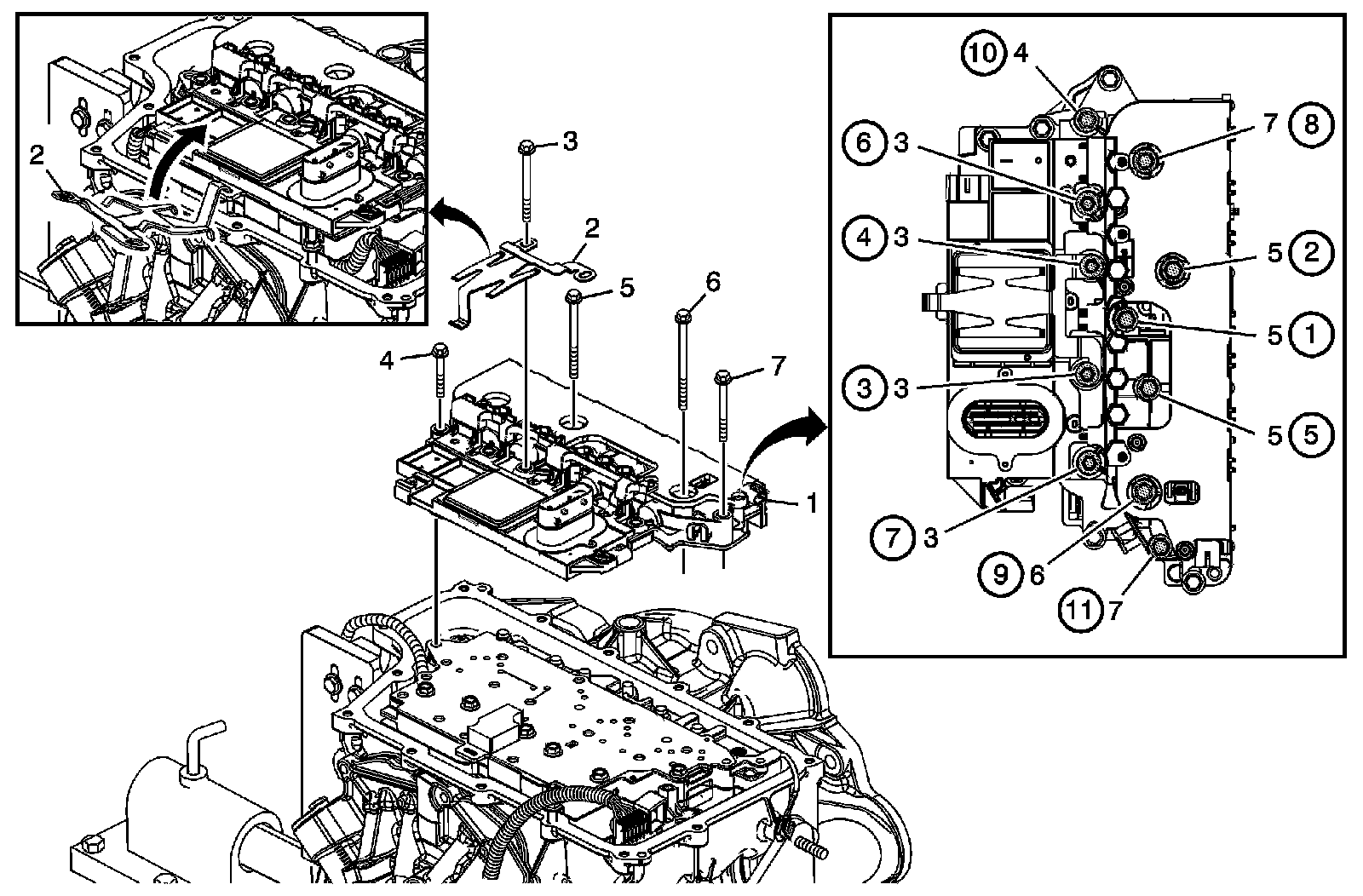 2

3
2
5
6
4
7
1

10 4
7 8
6 3
4 3
5 2
5 1
3 3
5 5
7 3
9 6
11 7