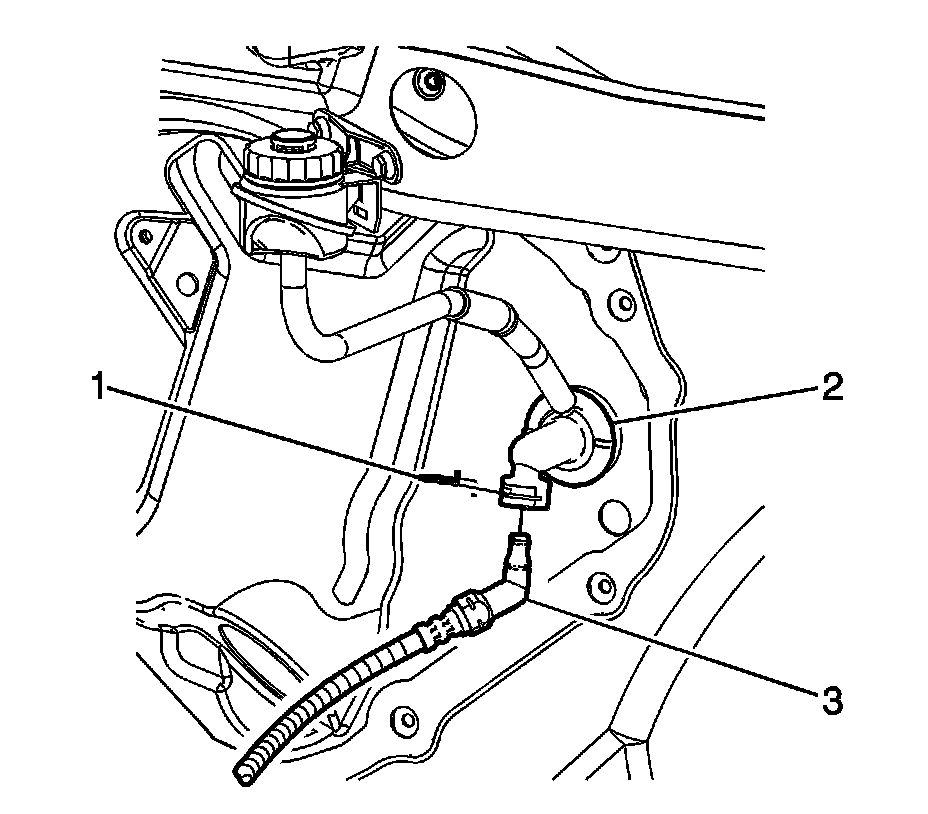 1
2
3