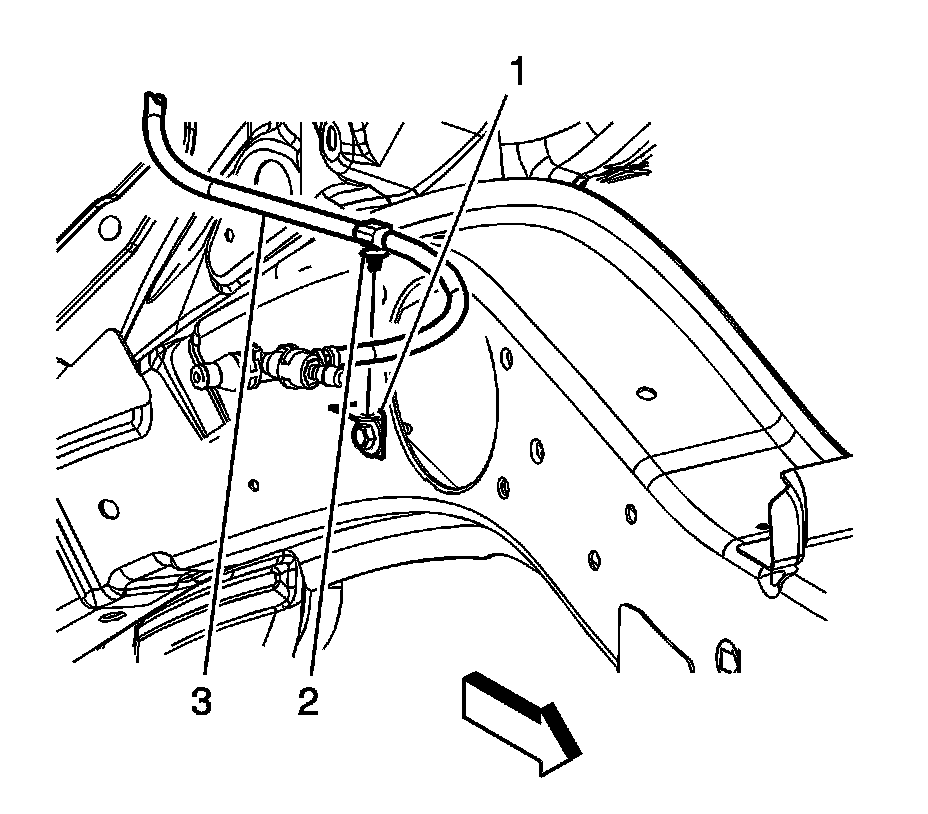 1
3
2