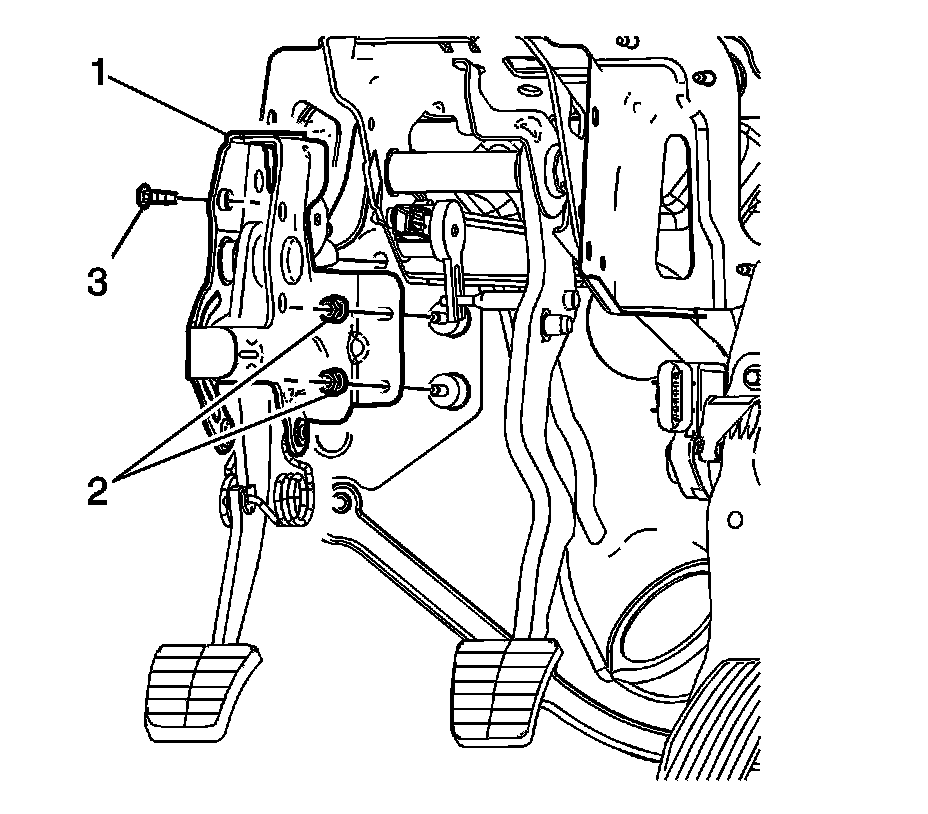 1
3
2