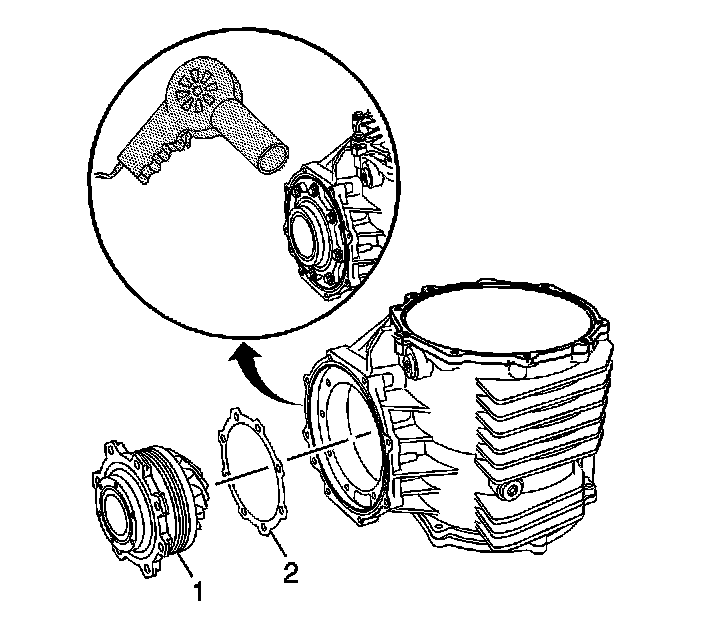 1
2