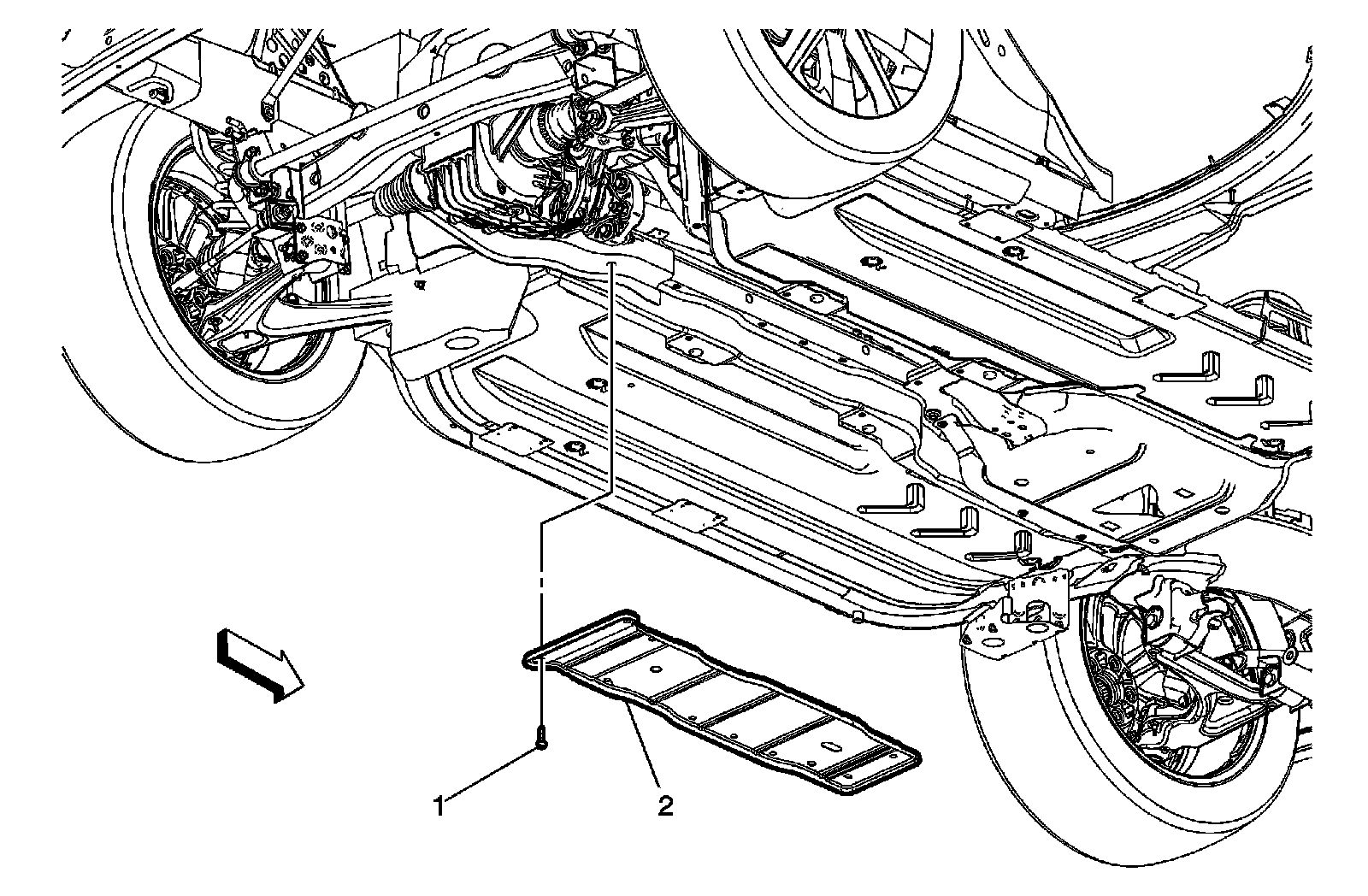 1

2