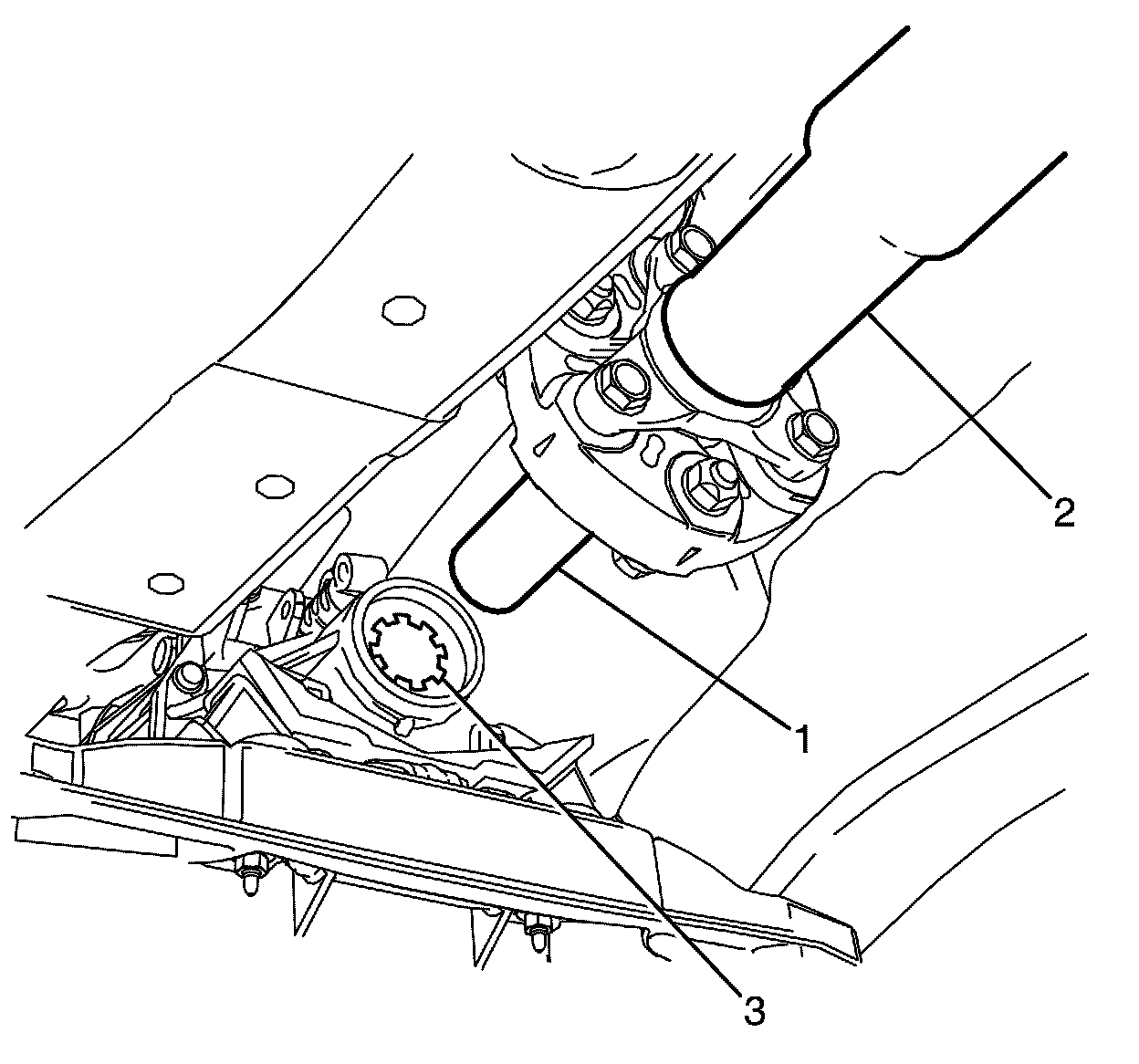 2

1

3