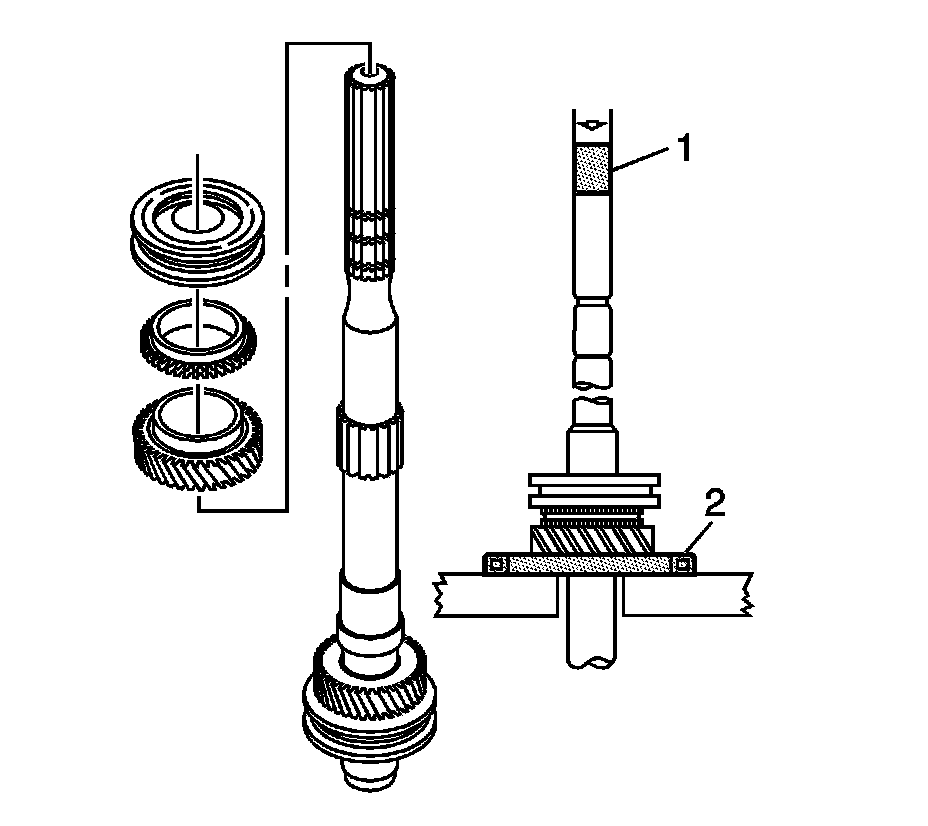 1
2