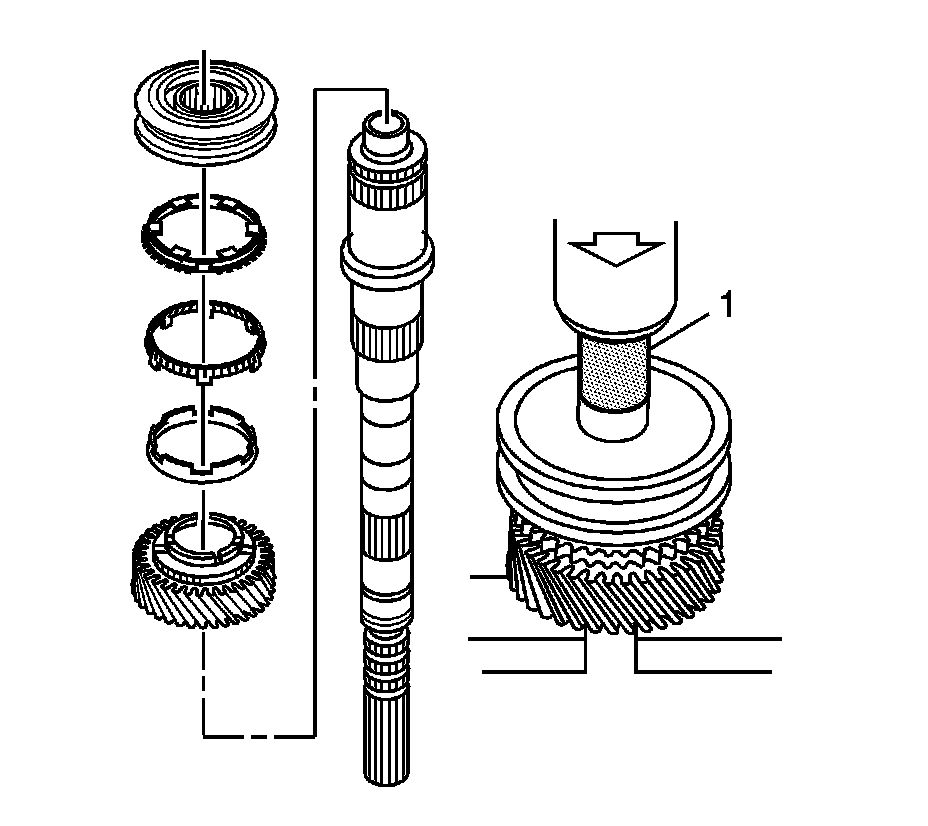 1