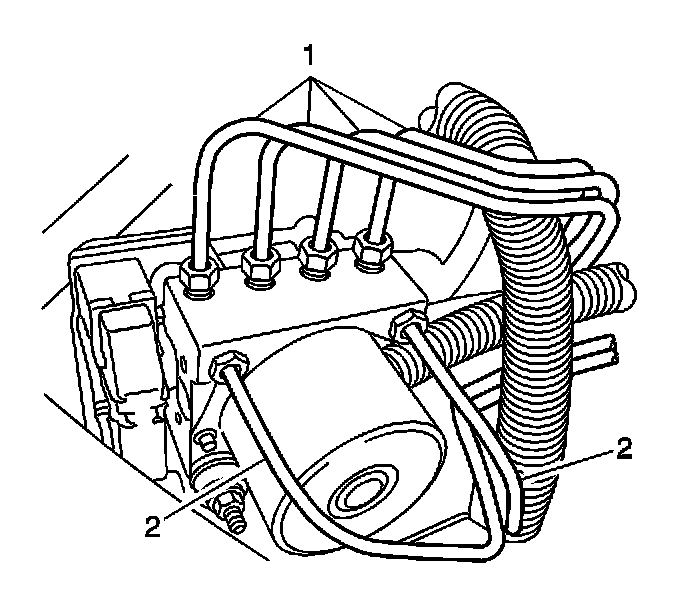 1
2
2