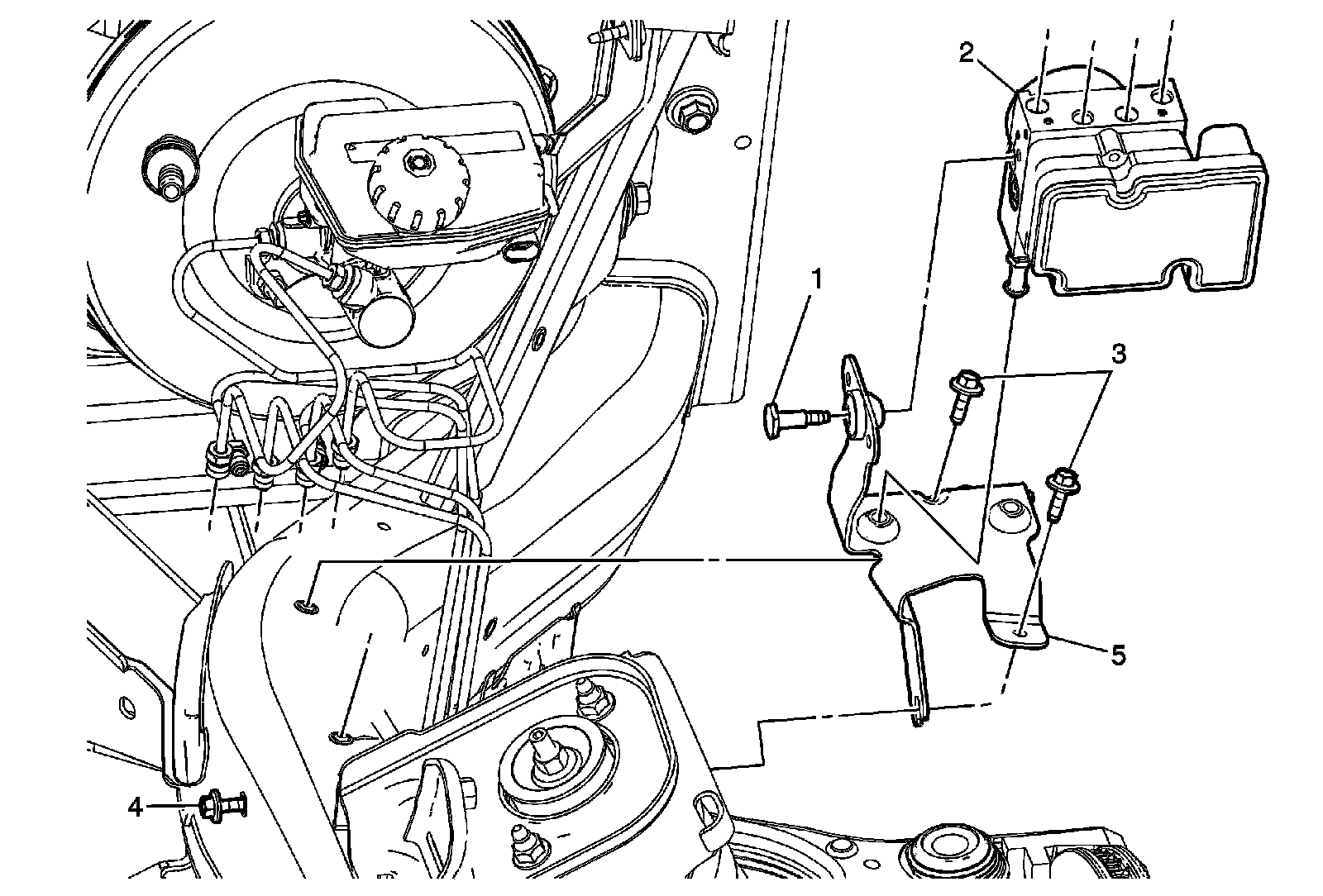 2
1
3
5
4