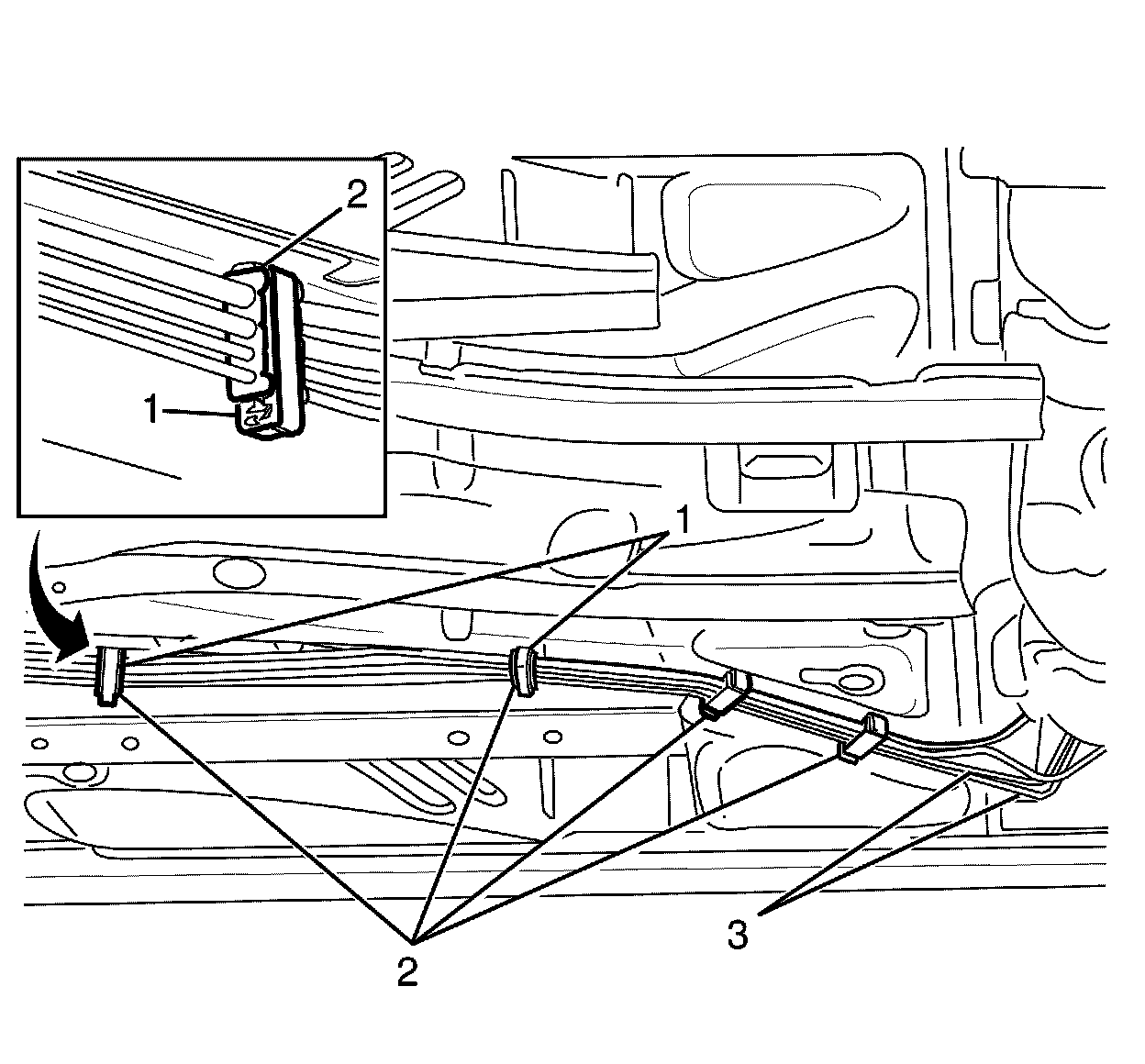 2
1
1
2
3