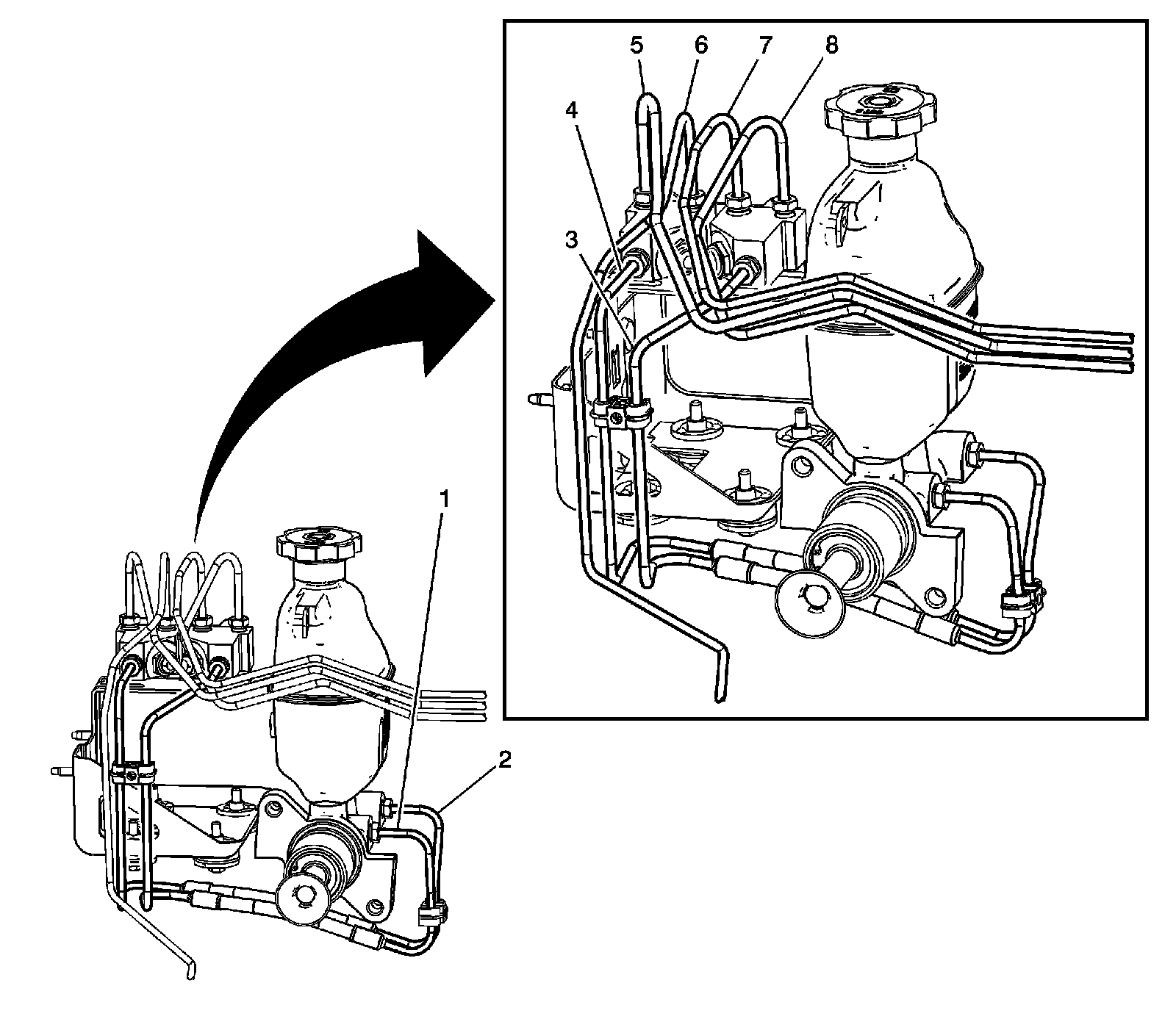 5
6
7
8
4
3
1
2