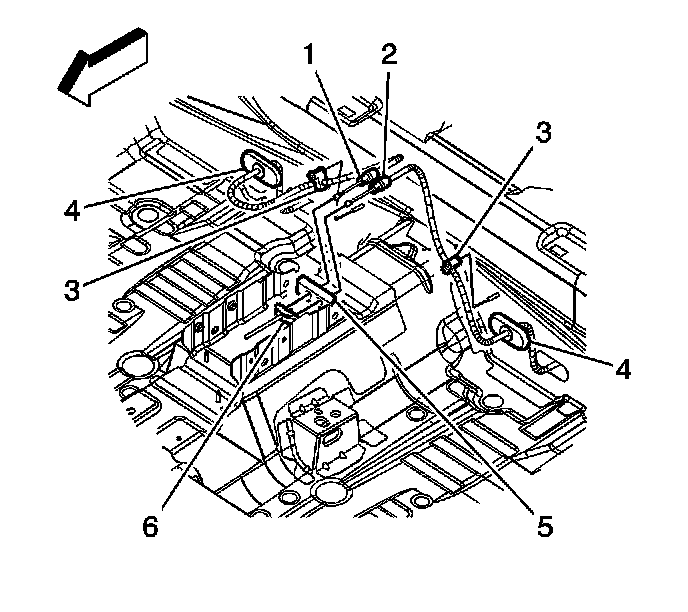 1
2
3
4
3
4
6
5