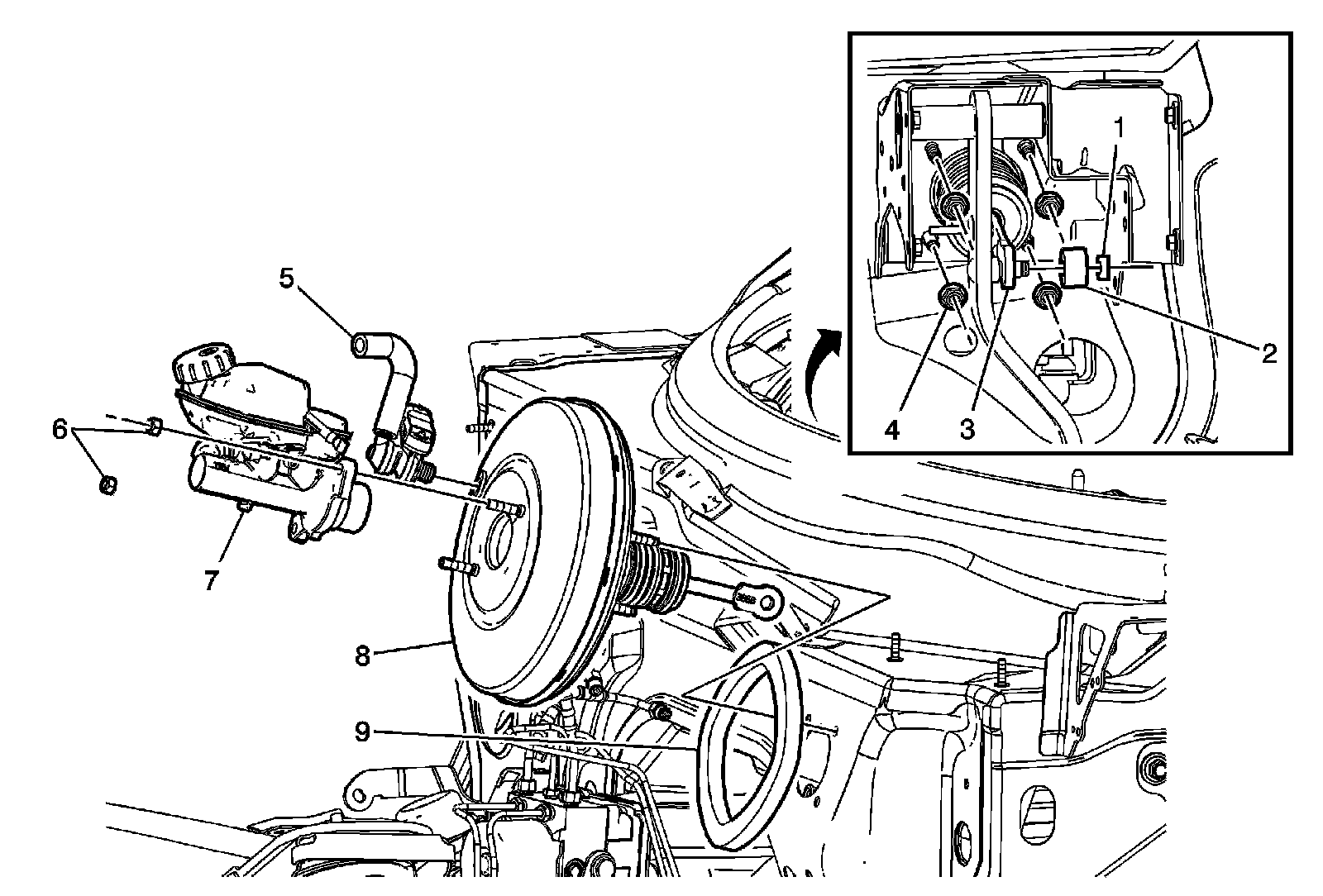 1
2
3
4
5
6
7
8
9